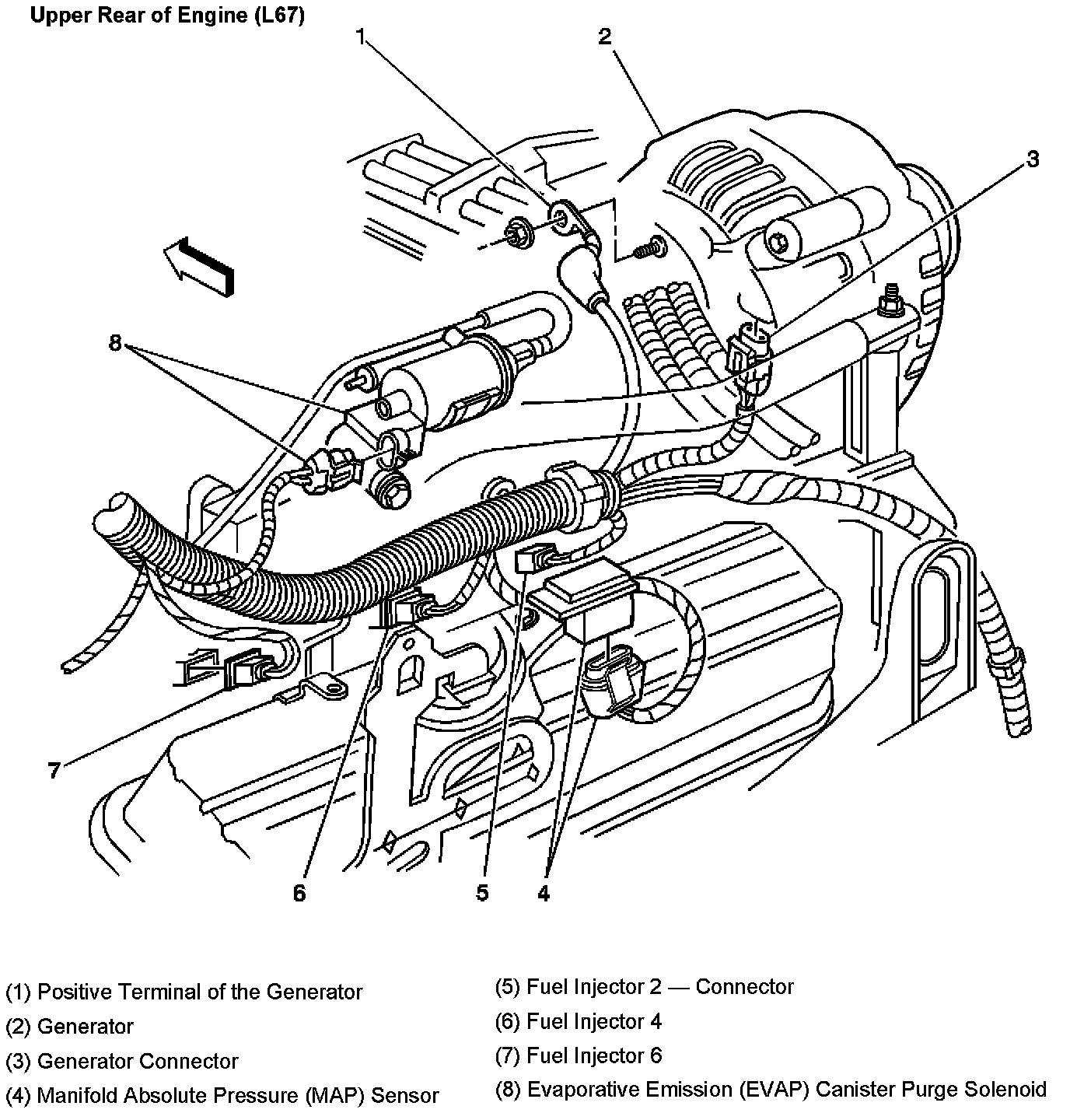 Upper Rear of Engine (L67)

1
2
3
8
7
6
5
4

(1) Positive Terminal of the Generator
(2) Generator
(3) Generator Connector
(4) Manifold Absolute Pressure (MAP) Sensor

(5) Fuel Injector 2 — Connector
(6) Fuel Injector 4
(7) Fuel Injector 6
(8) Evaporative Emission (EVAP) Canister Purge Solenoid