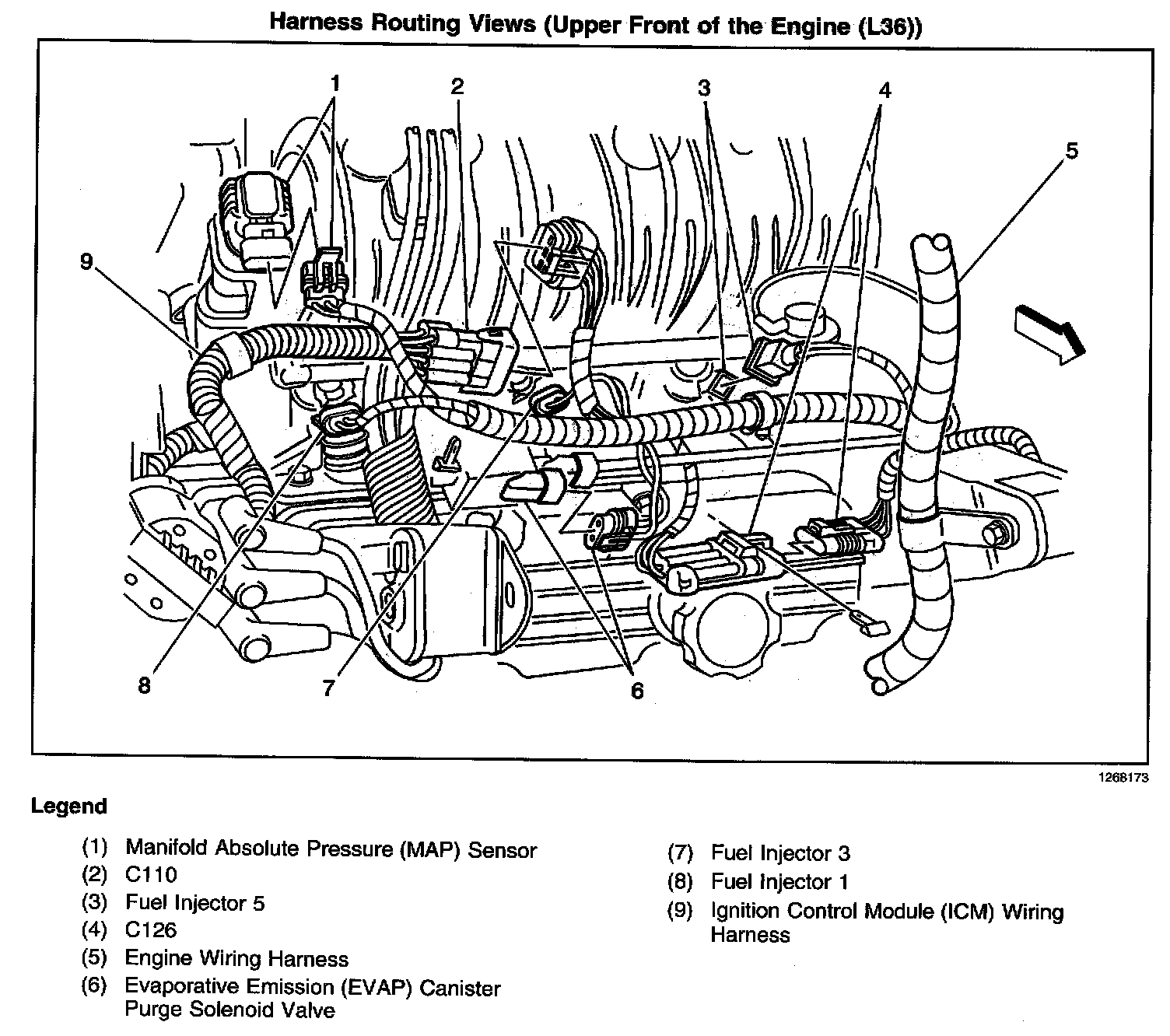 Harness Routing Views (Upper Front of the Engine (L36))

1
2
3
4
5
9
8
7
6

1268173

Legend

(1) Manifold Absolute Pressure (MAP) Sensor
(2) C110
(3) Fuel Injector 5
(4) C126
(5) Engine Wiring Harness
(6) Evaporative Emission (EVAP) Canister Purge Solenoid Valve

(7) Fuel Injector 3
(8) Fuel Injector 1
(9) Ignition Control Module (ICM) Wiring Harness