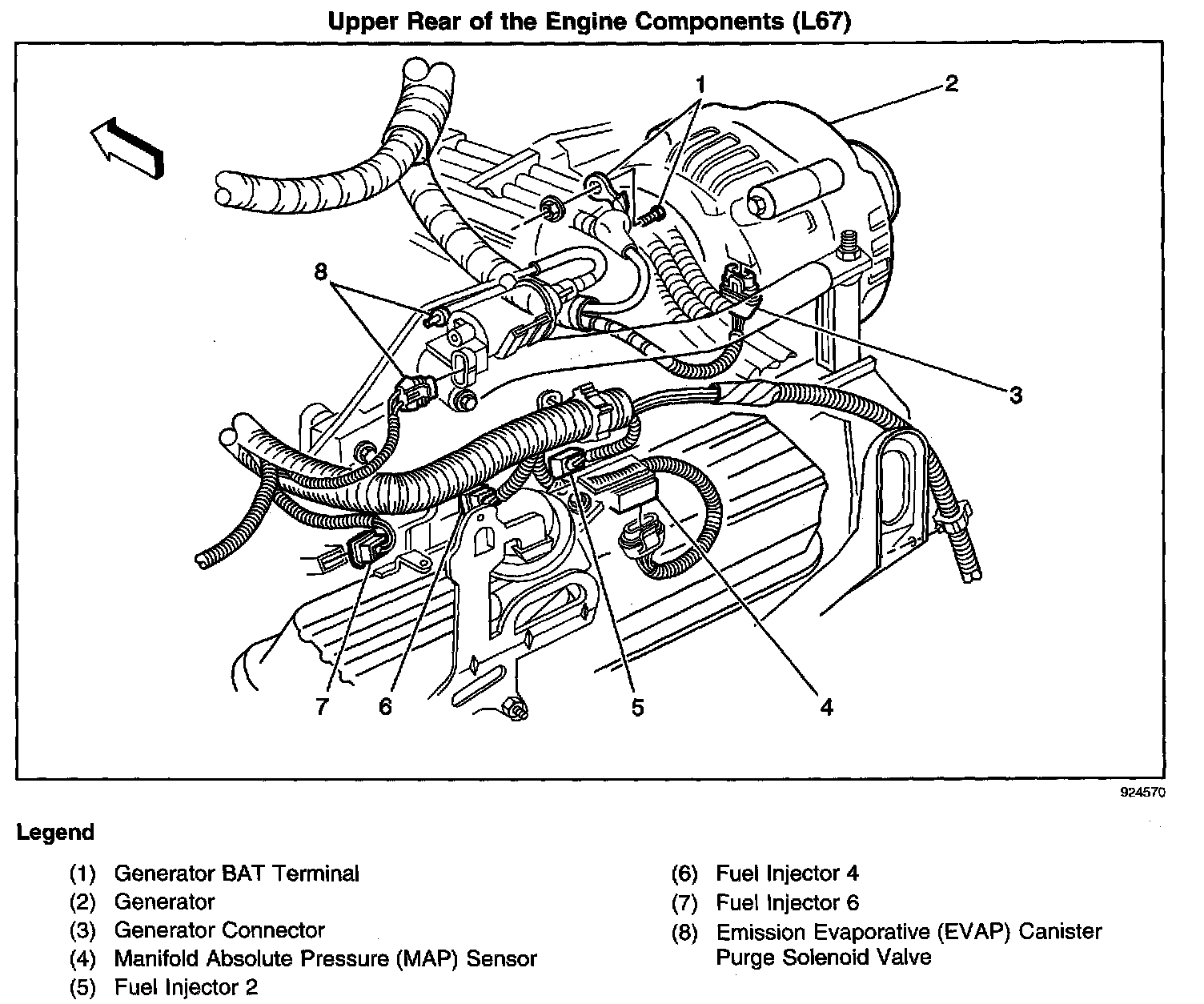 Upper Rear of the Engine Components (L67)

1
2
8
3
7
6
5
4

924570

Legend

(1) Generator BAT Terminal
(2) Generator
(3) Generator Connector
(4) Manifold Absolute Pressure (MAP) Sensor
(5) Fuel Injector 2

(6) Fuel Injector 4
(7) Fuel Injector 6
(8) Emission Evaporative (EVAP) Canister Purge Solenoid Valve