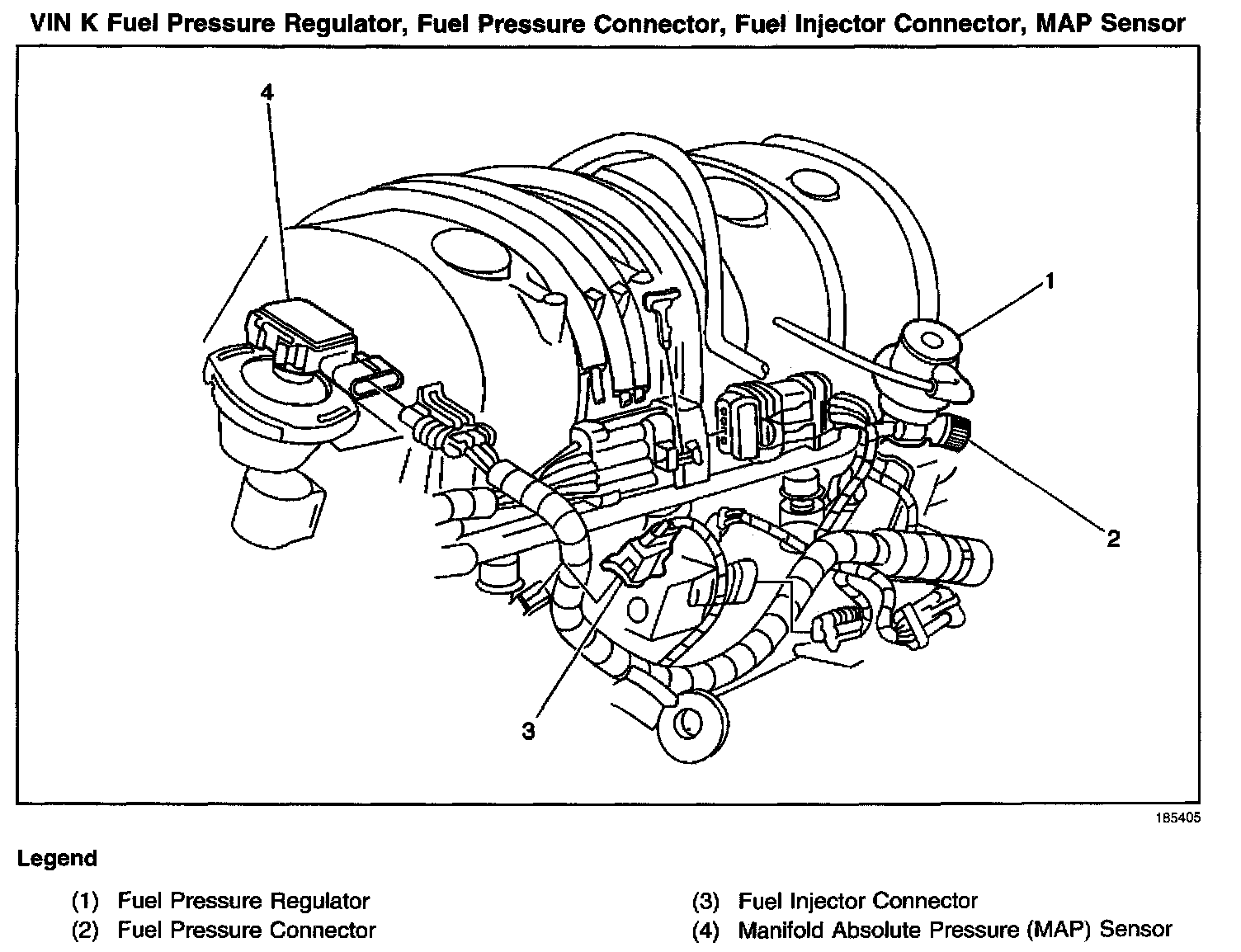 VIN K Fuel Pressure Regulator, Fuel Pressure Connector, Fuel Injector Connector, MAP Sensor

4

1

2

3

185405

Legend

(1) Fuel Pressure Regulator
(2) Fuel Pressure Connector

(3) Fuel Injector Connector
(4) Manifold Absolute Pressure (MAP) Sensor