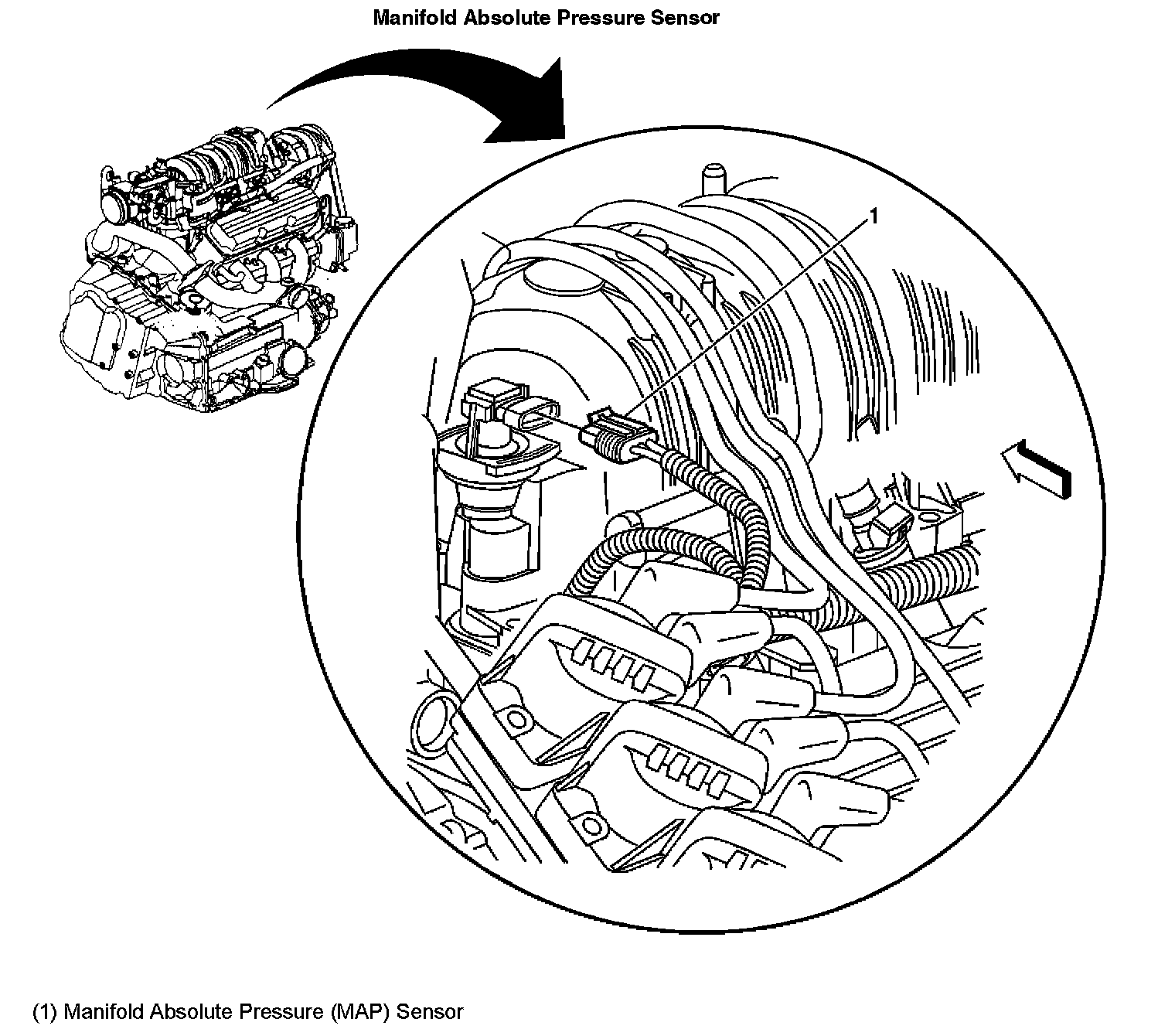 Manifold Absolute Pressure Sensor

1

(1) Manifold Absolute Pressure (MAP) Sensor