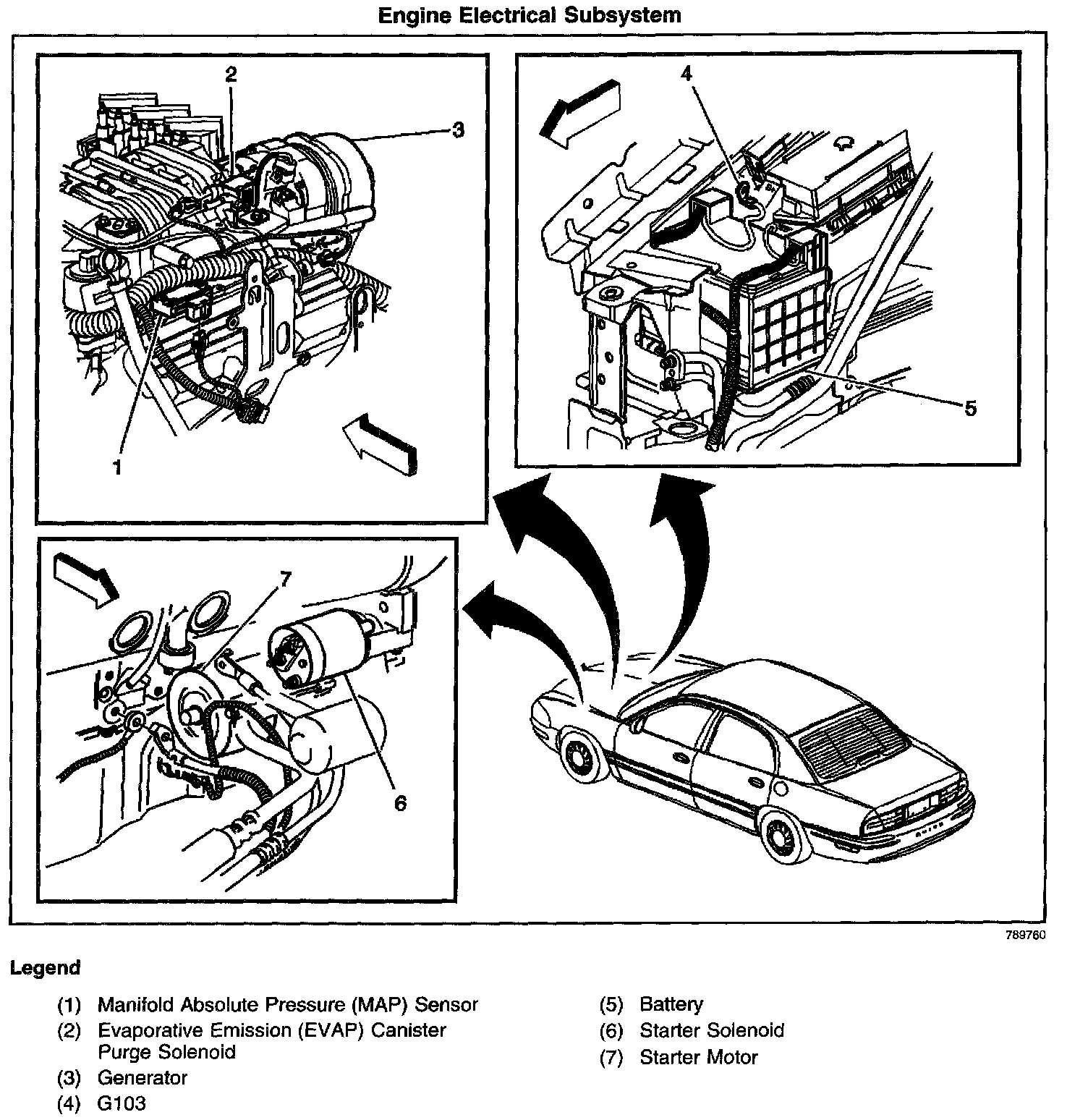 Engine Electrical Subsystem

2
3
1
4
5
7
6

789760

Legend

(1) Manifold Absolute Pressure (MAP) Sensor
(2) Evaporative Emission (EVAP) Canister Purge Solenoid
(3) Generator
(4) G103

(5) Battery
(6) Starter Solenoid
(7) Starter Motor