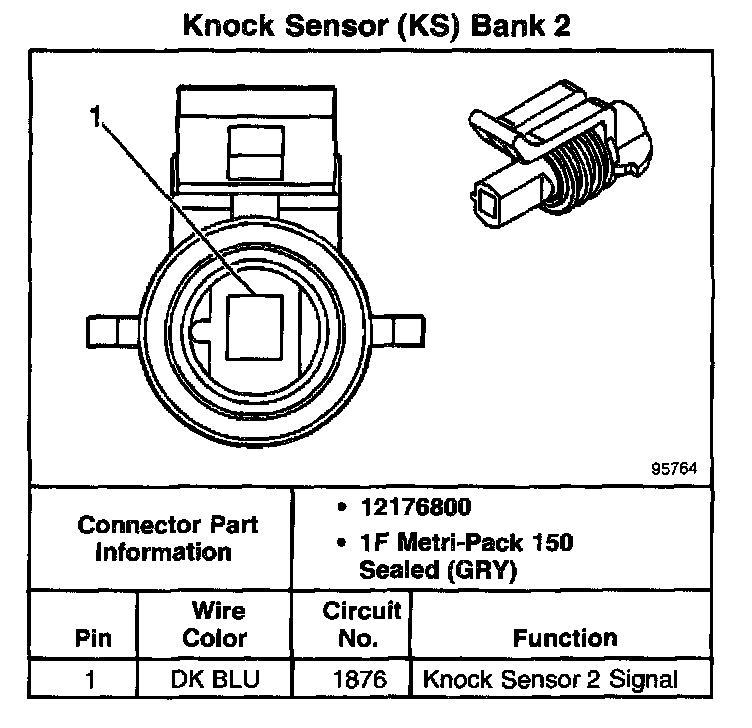 Knock Sensor (KS) Bank 2

1

95764

Connector Part Information

• 12176800
• 1F Metri-Pack 150 Sealed (GRY)

| Pin | Wire Color | Circuit No. | Function |
|---|---|---|---|
| 1 | DK BLU | 1876 | Knock Sensor 2 Signal |