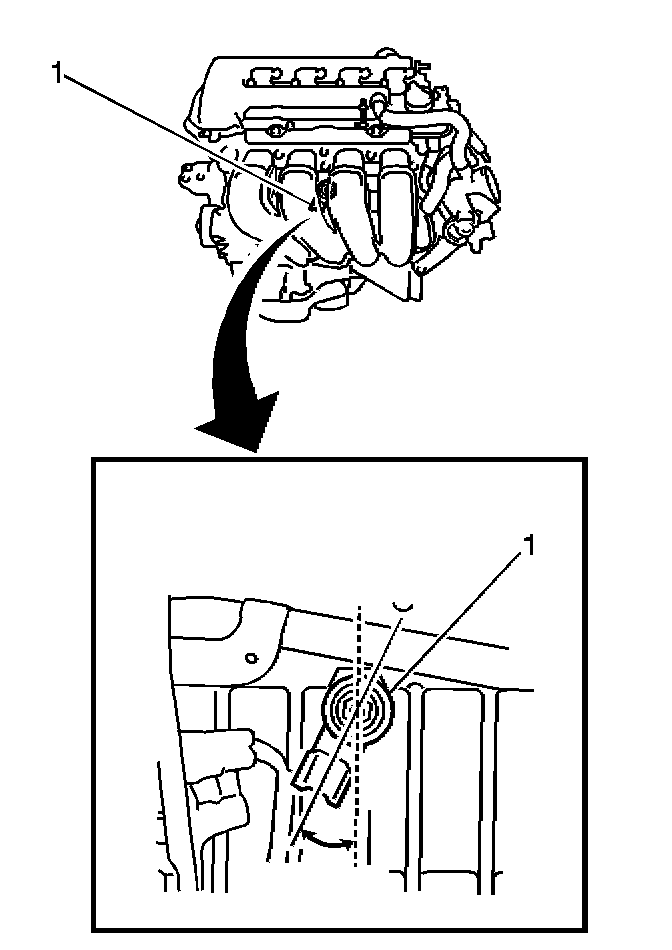 1

1