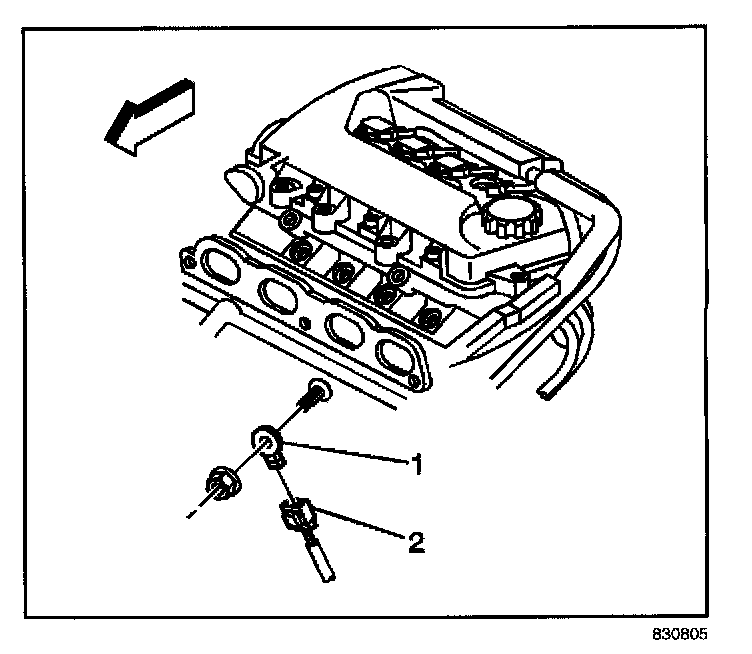 1
2
830805