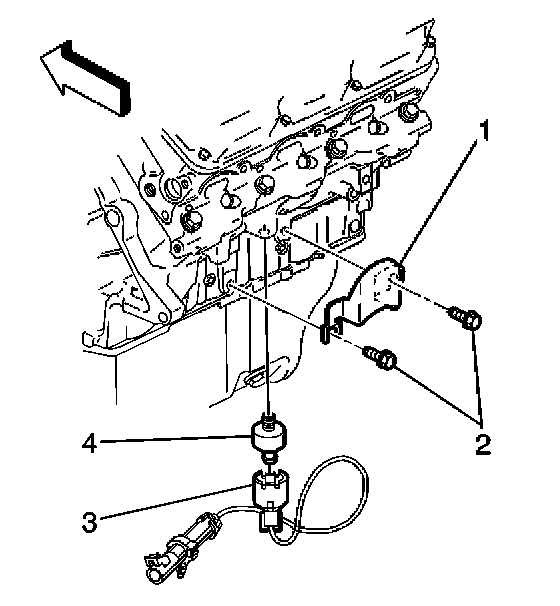 1
2
4
3