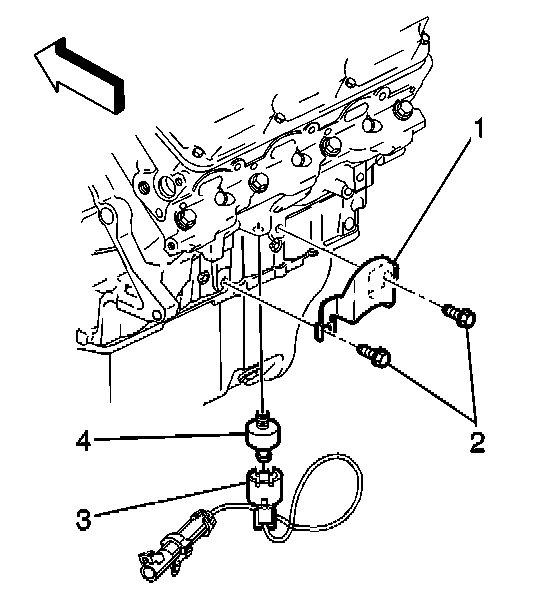 1
2
4
3