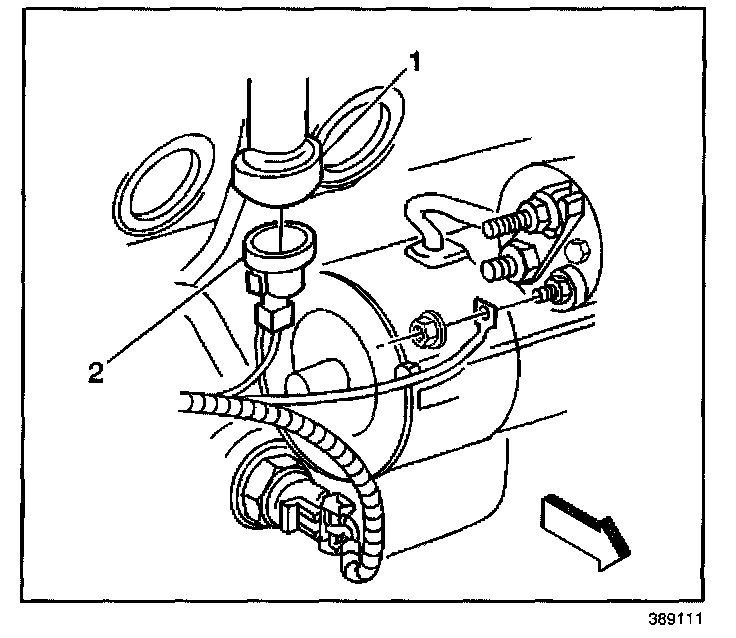 1
2
389111