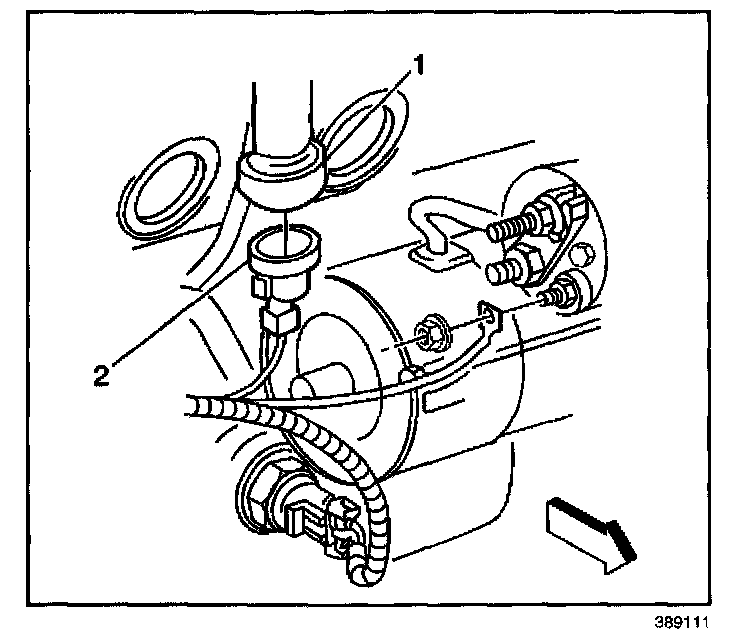 1
2
389111