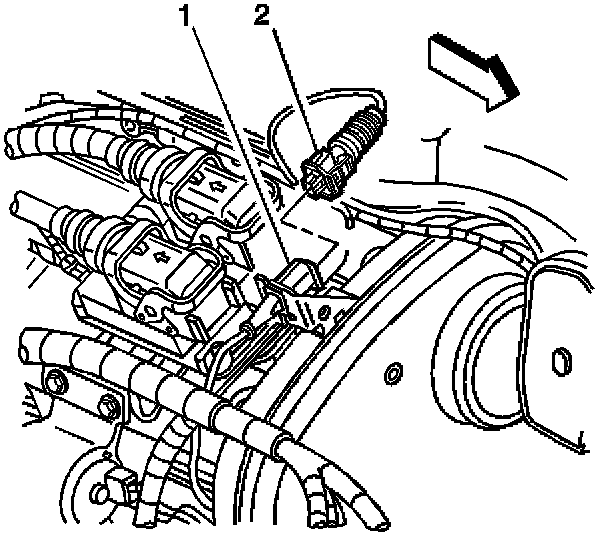 1
2