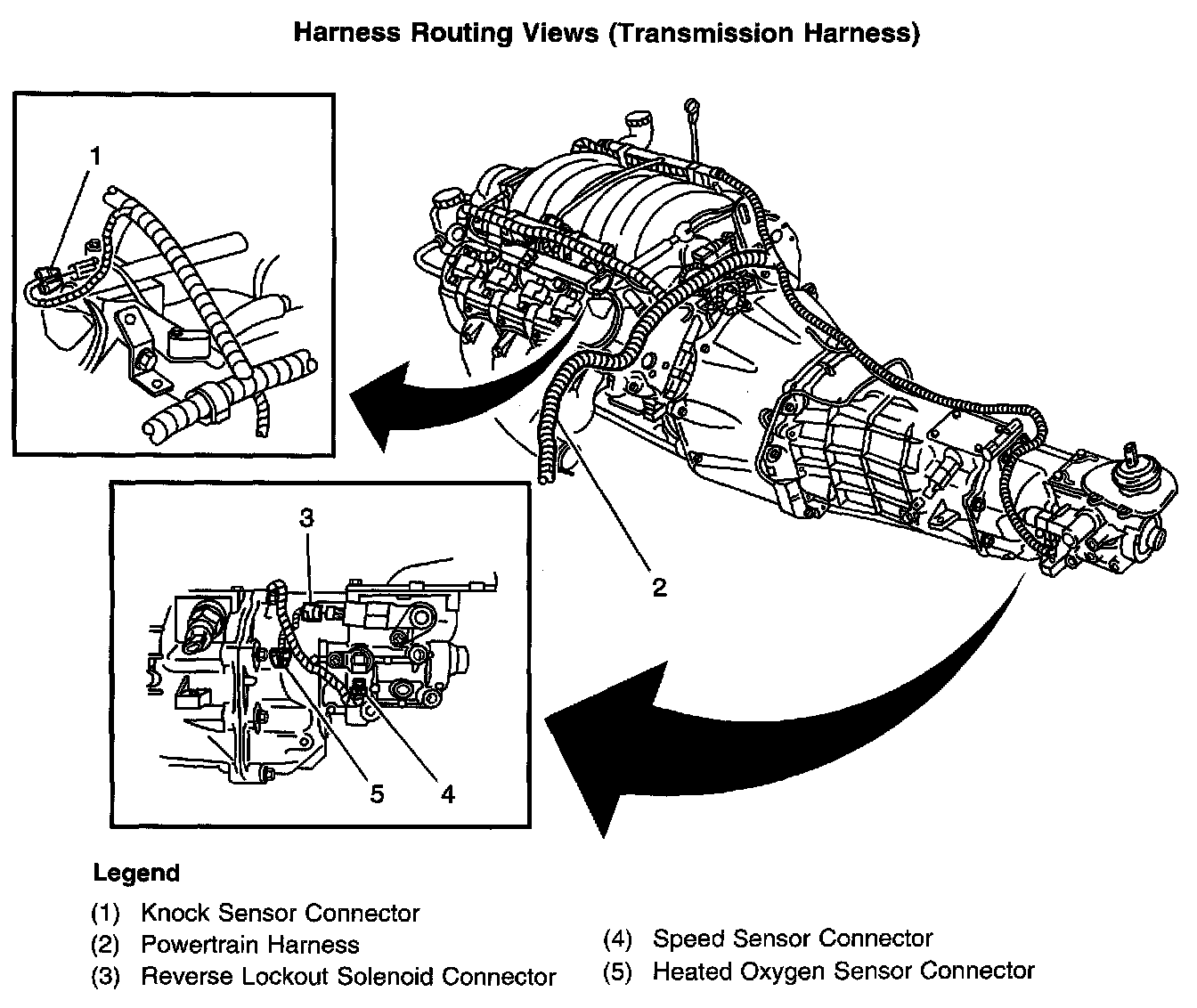 Harness Routing Views (Transmission Harness)

1

2

3

5

4

Legend

(1) Knock Sensor Connector
(2) Powertrain Harness
(3) Reverse Lockout Solenoid Connector
(4) Speed Sensor Connector
(5) Heated Oxygen Sensor Connector