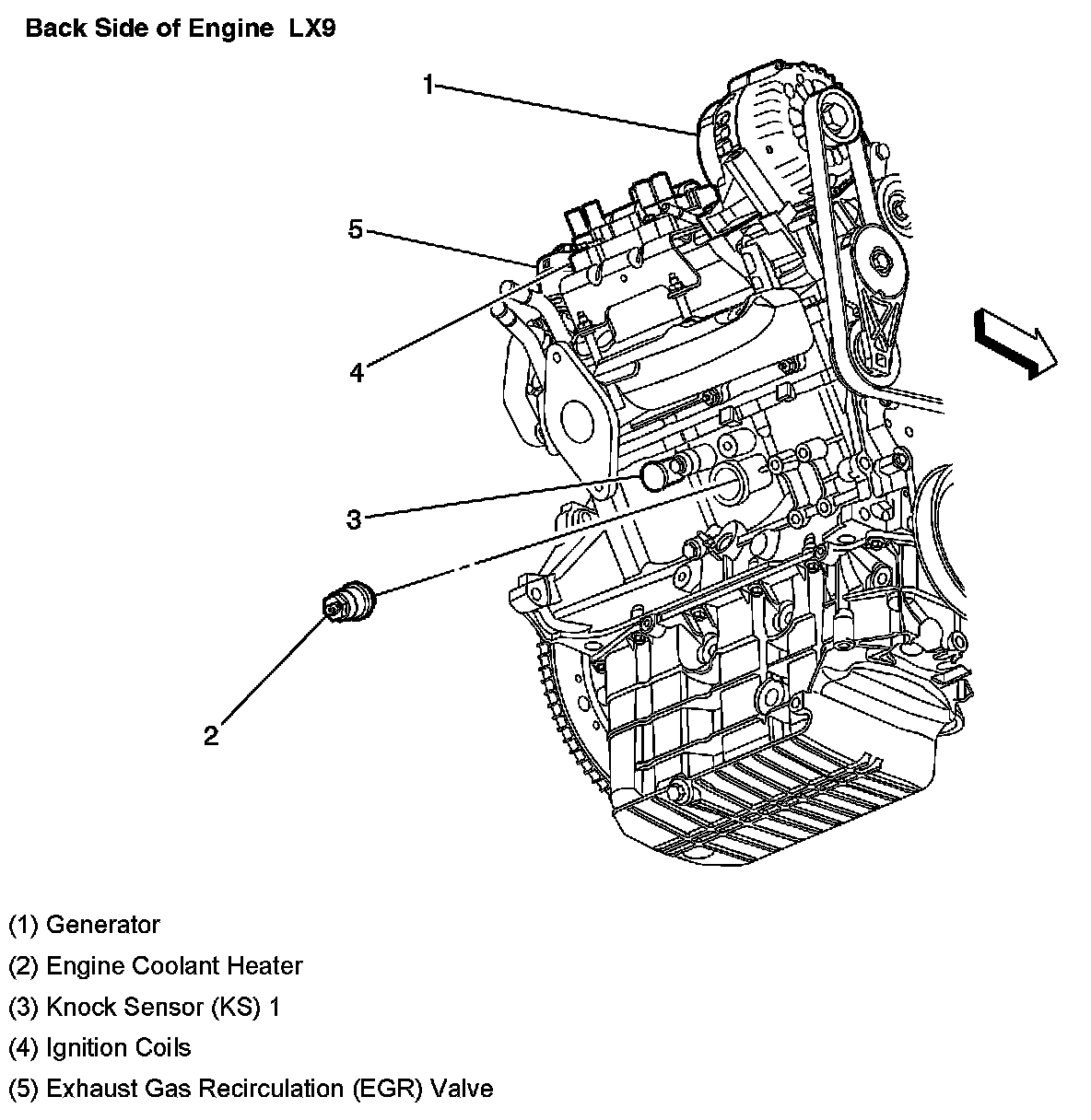 Back Side of Engine LX9

1

5

4

3

2

(1) Generator

(2) Engine Coolant Heater

(3) Knock Sensor (KS) 1

(4) Ignition Coils

(5) Exhaust Gas Recirculation (EGR) Valve