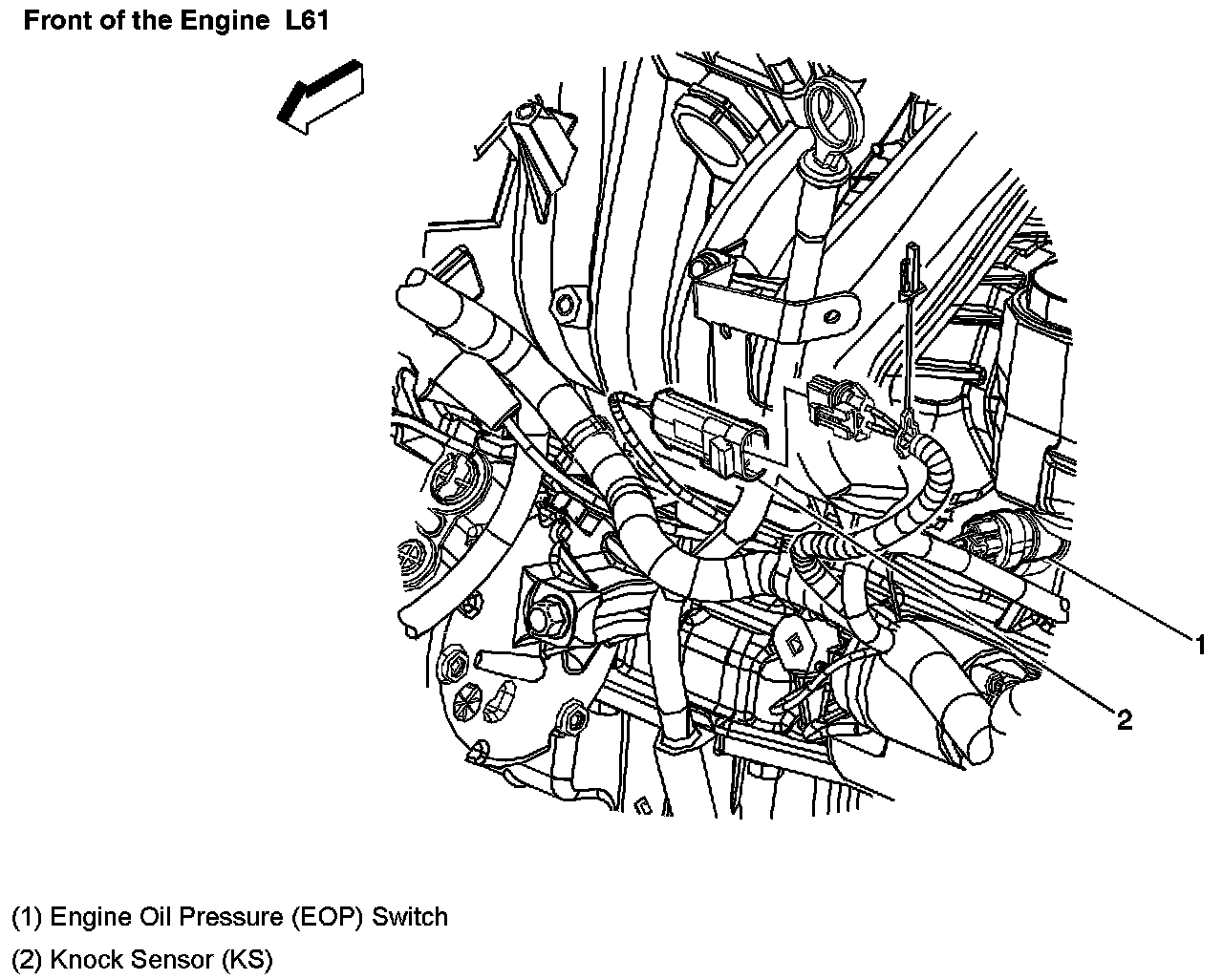 Front of the Engine L61

1

2

(1) Engine Oil Pressure (EOP) Switch

(2) Knock Sensor (KS)