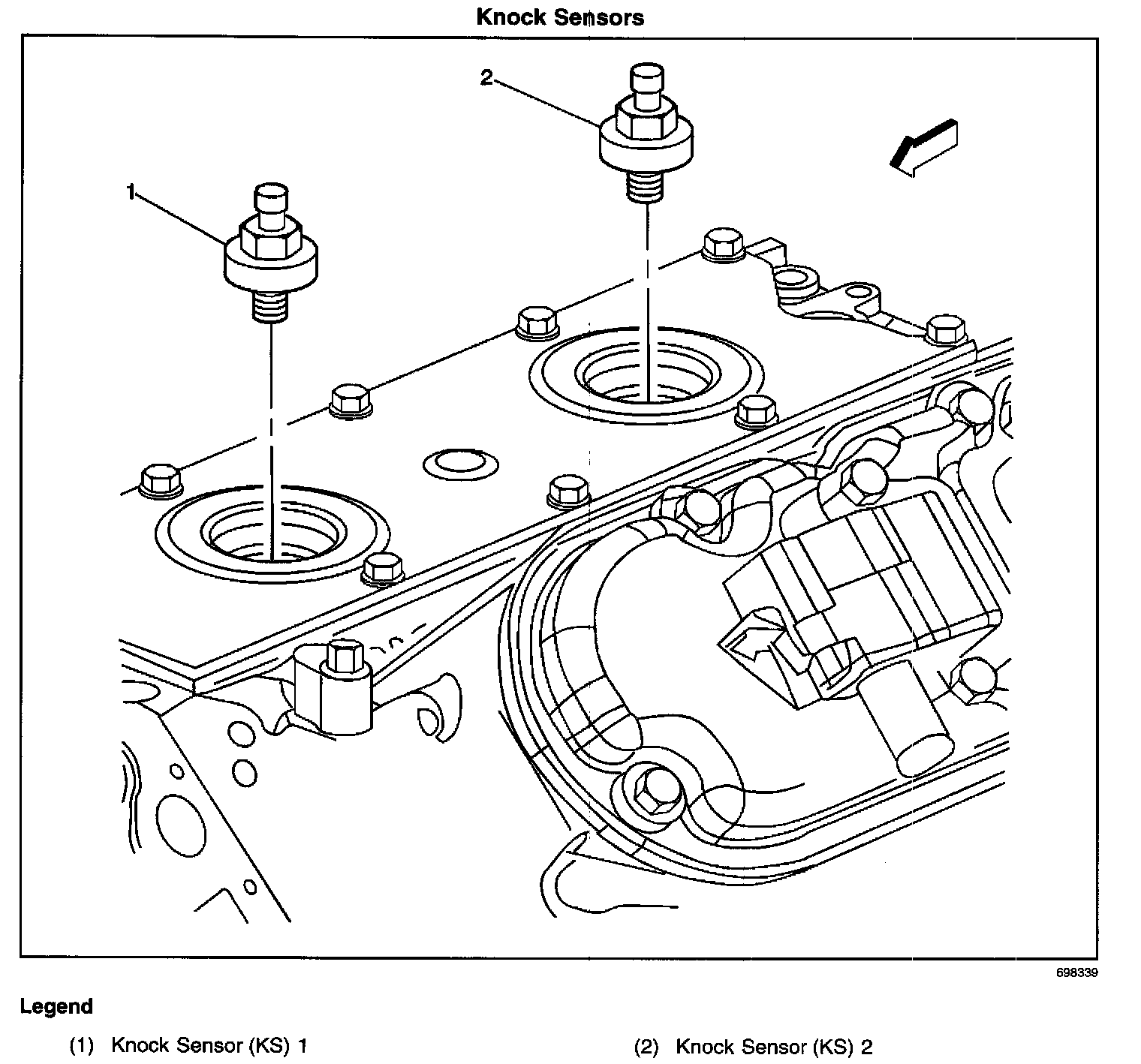 Knock Sensors

2

1

698339

Legend

(1) Knock Sensor (KS) 1

(2) Knock Sensor (KS) 2