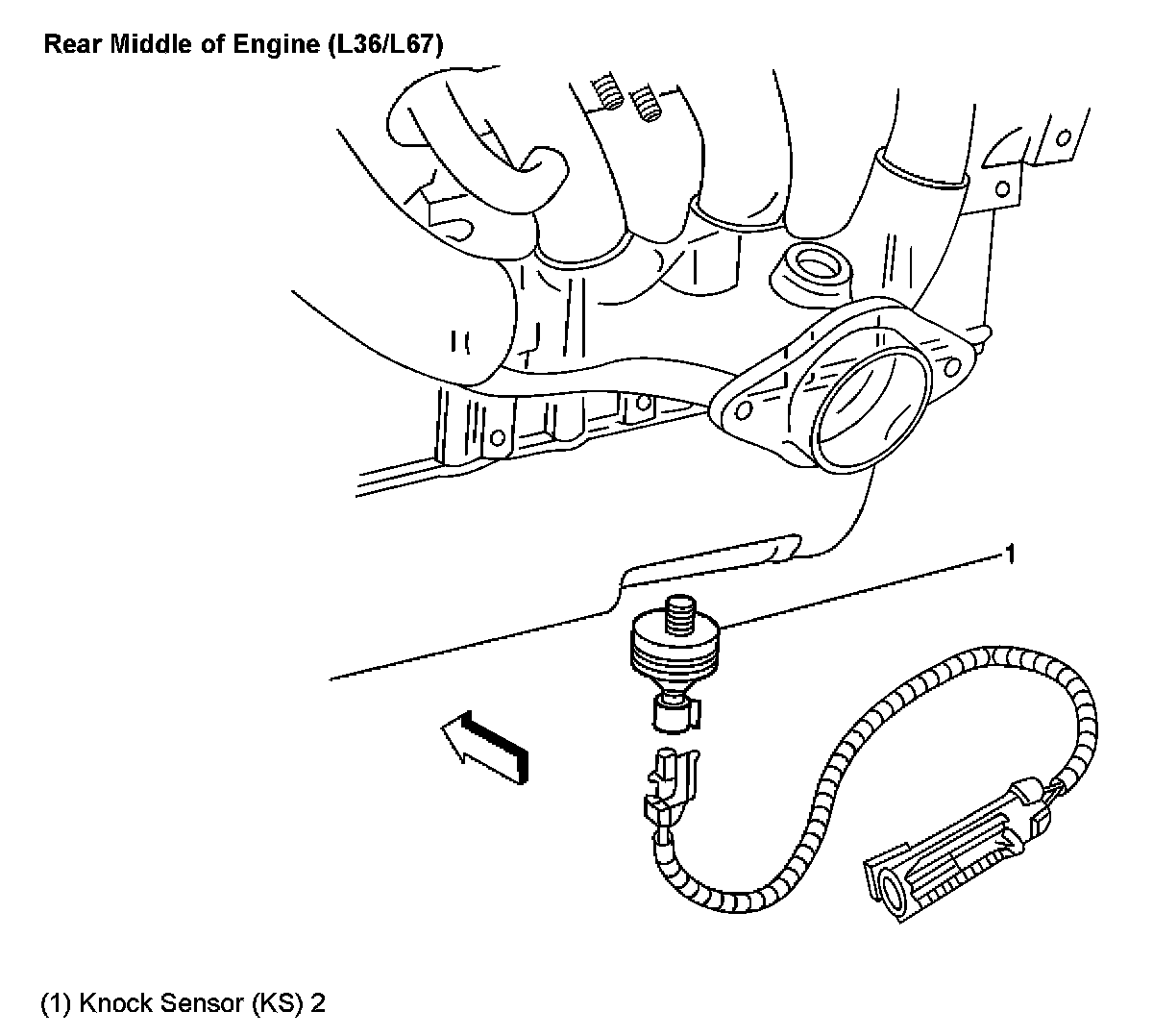 Rear Middle of Engine (L36/L67)

1

(1) Knock Sensor (KS) 2