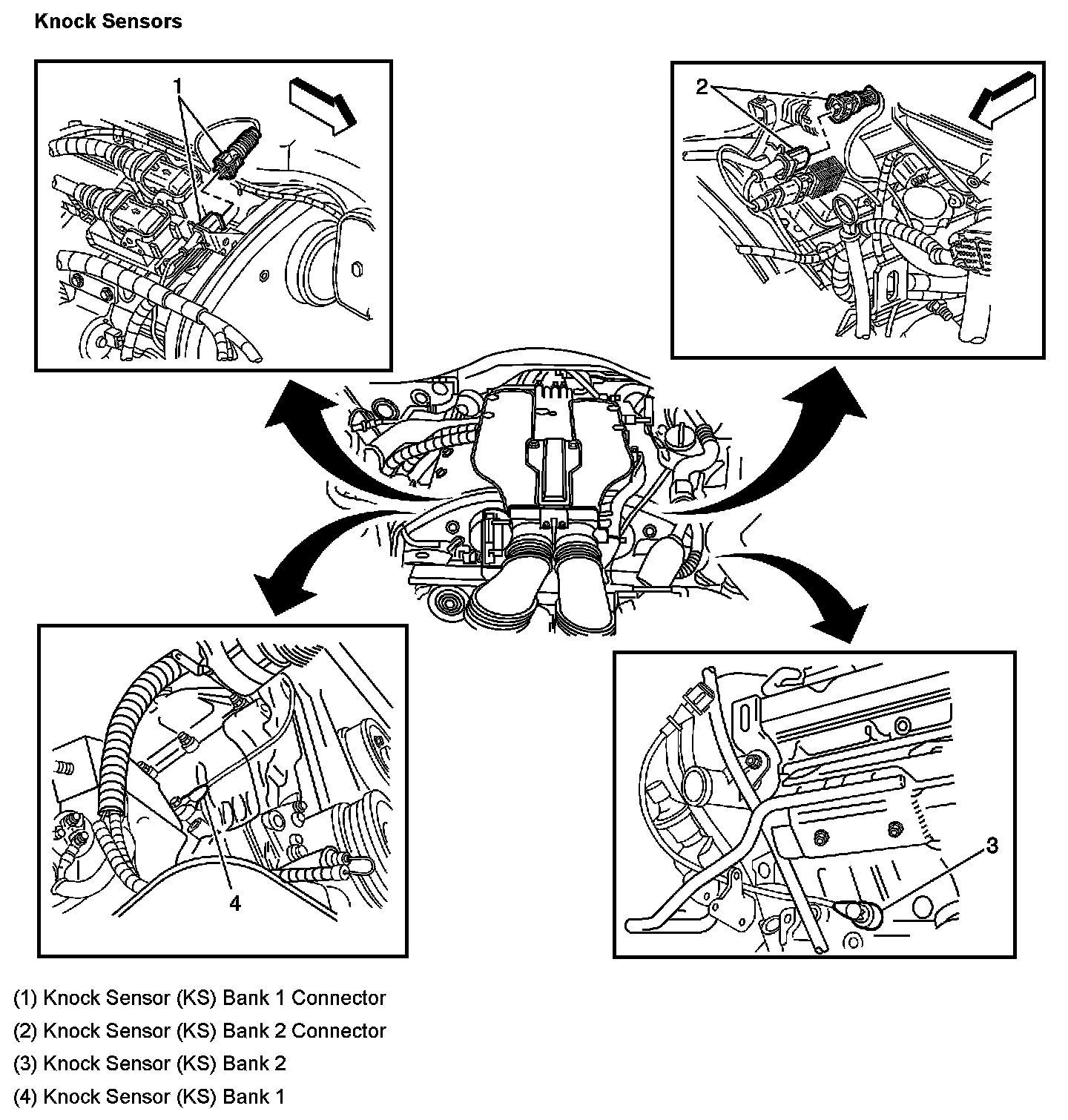 Knock Sensors

1

2

4

3

(1) Knock Sensor (KS) Bank 1 Connector

(2) Knock Sensor (KS) Bank 2 Connector

(3) Knock Sensor (KS) Bank 2

(4) Knock Sensor (KS) Bank 1