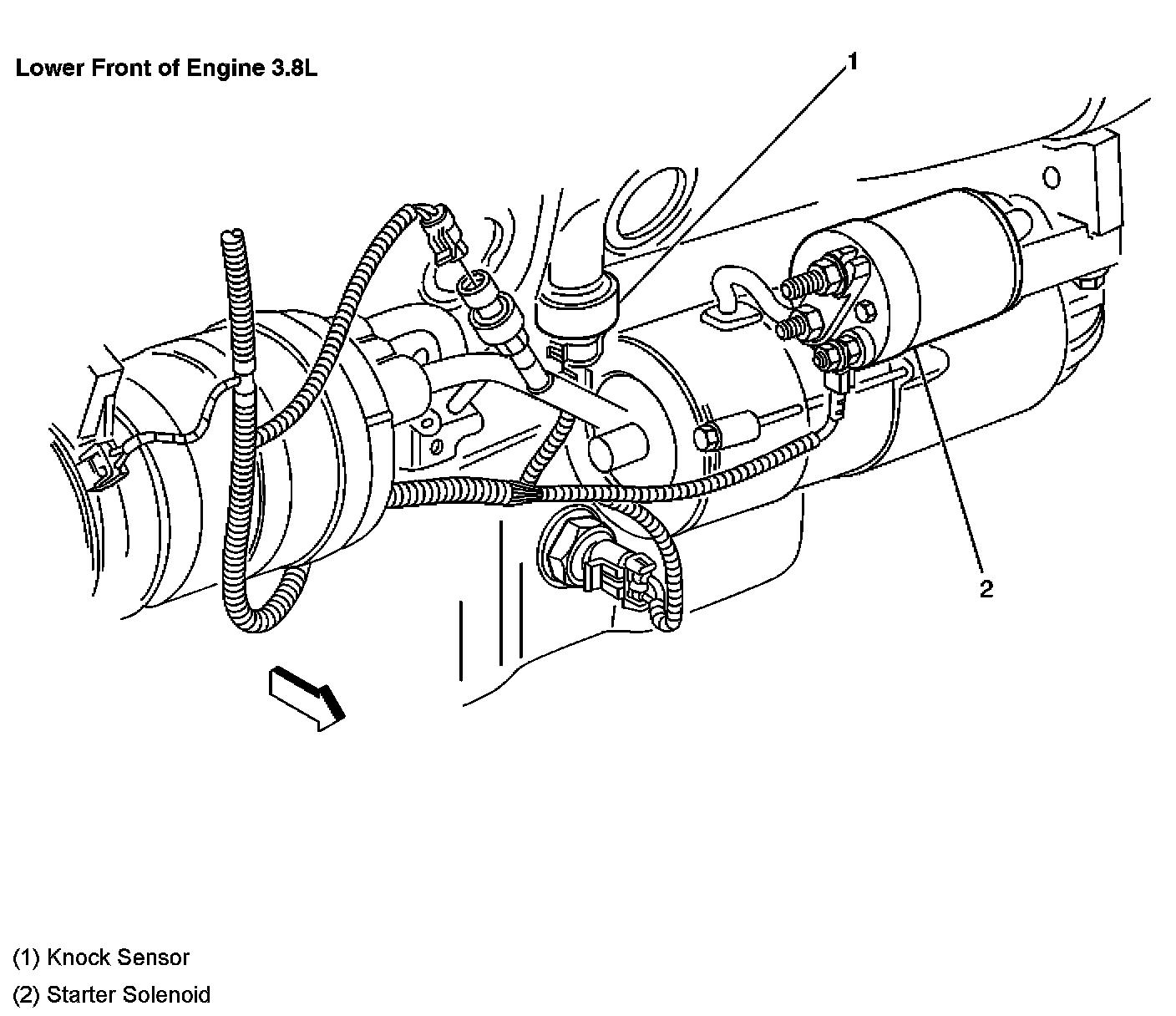 Lower Front of Engine 3.8L

1

2

(1) Knock Sensor

(2) Starter Solenoid