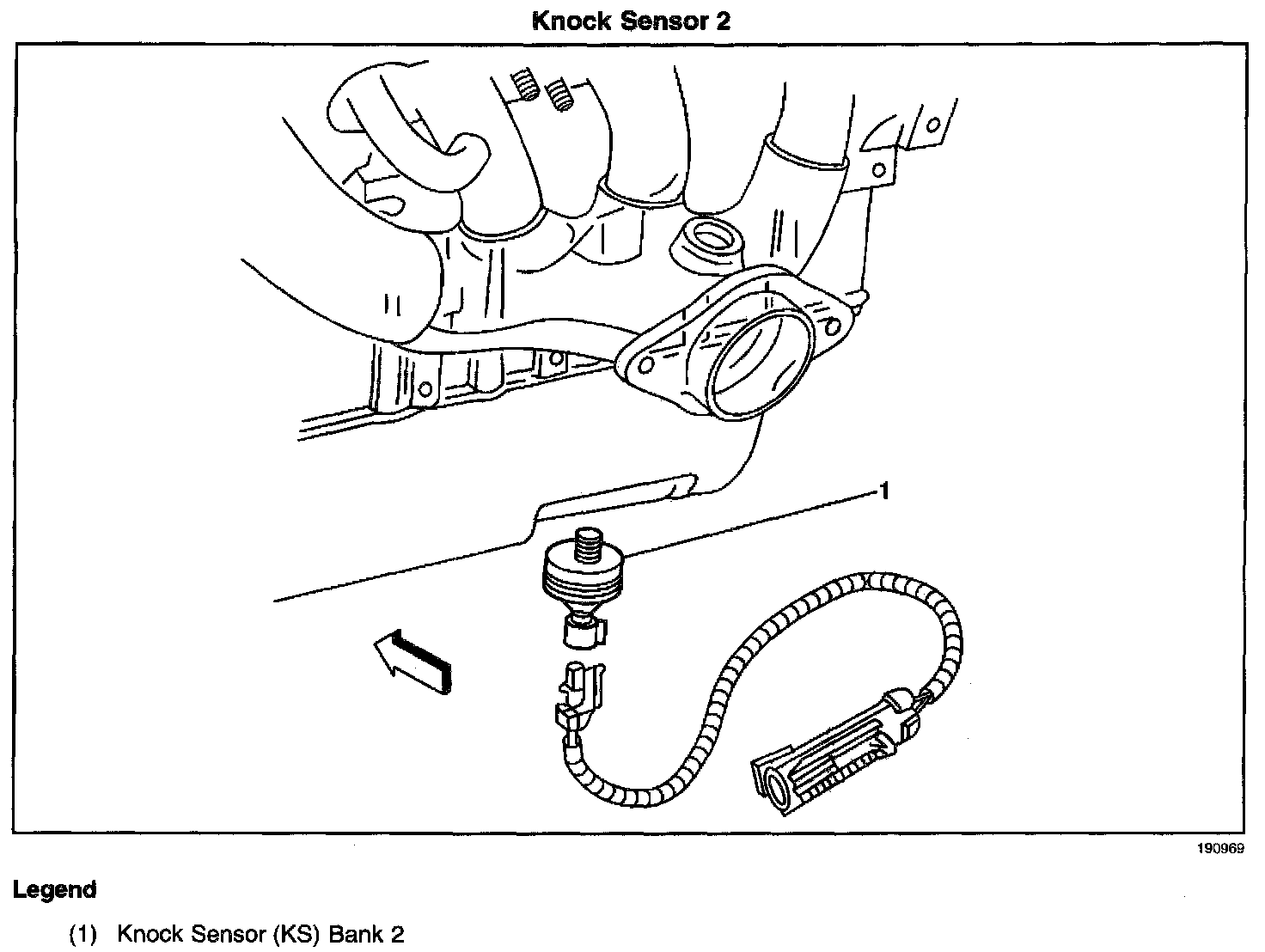 Knock Sensor 2

1

190969

Legend

(1) Knock Sensor (KS) Bank 2