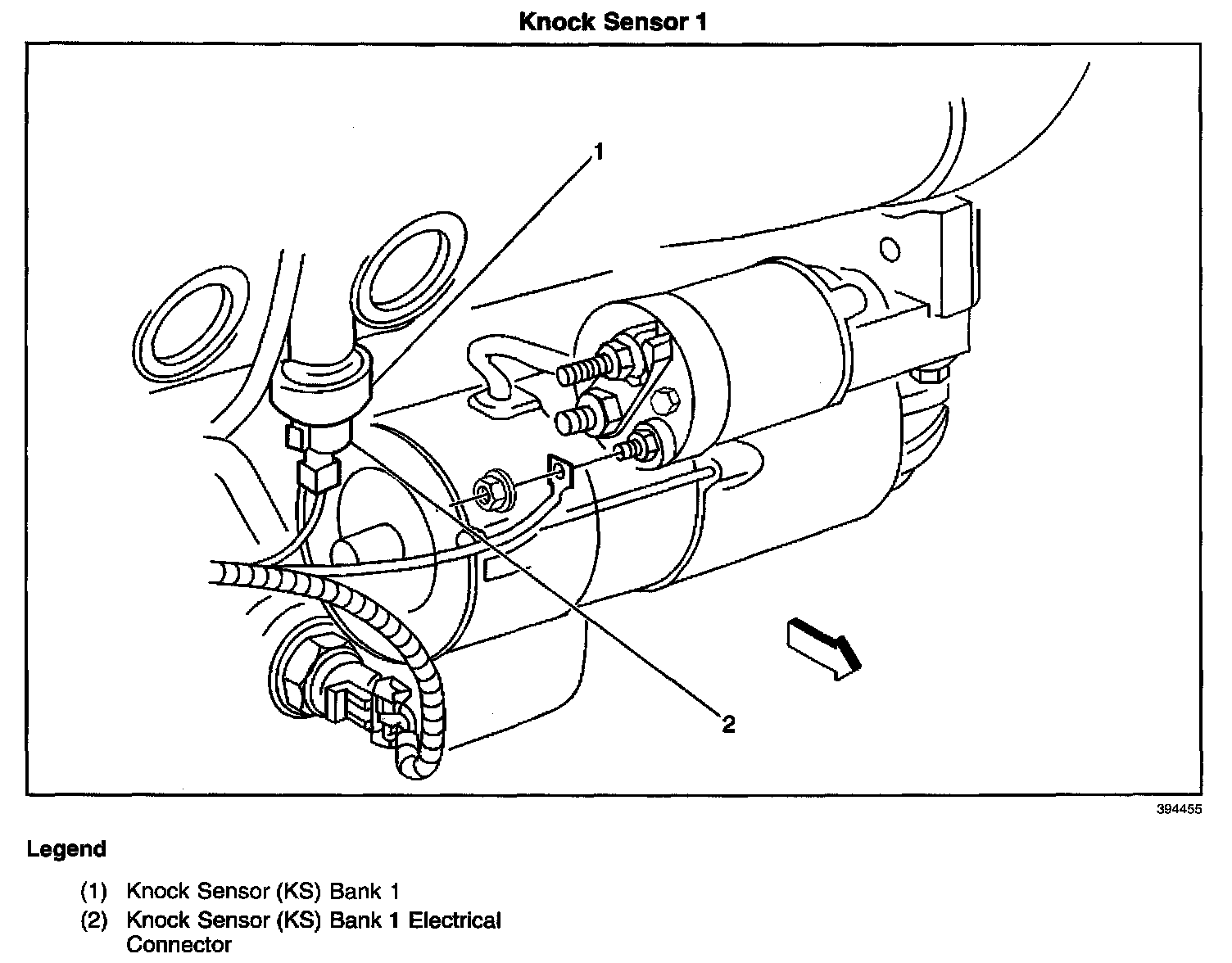 Knock Sensor 1

1

2

394455

Legend

(1) Knock Sensor (KS) Bank 1
(2) Knock Sensor (KS) Bank 1 Electrical Connector