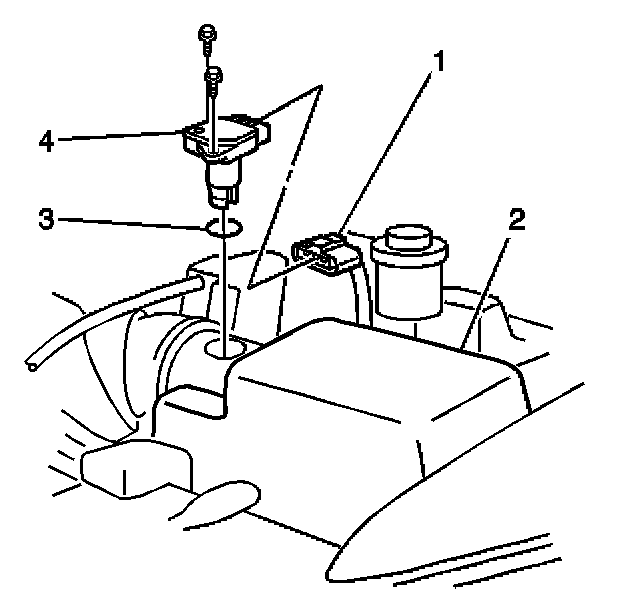 1
4
3
2