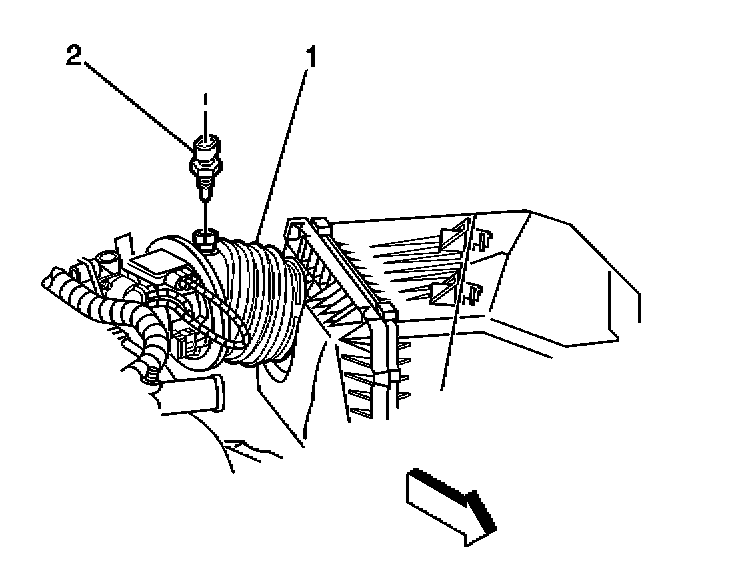 2
1