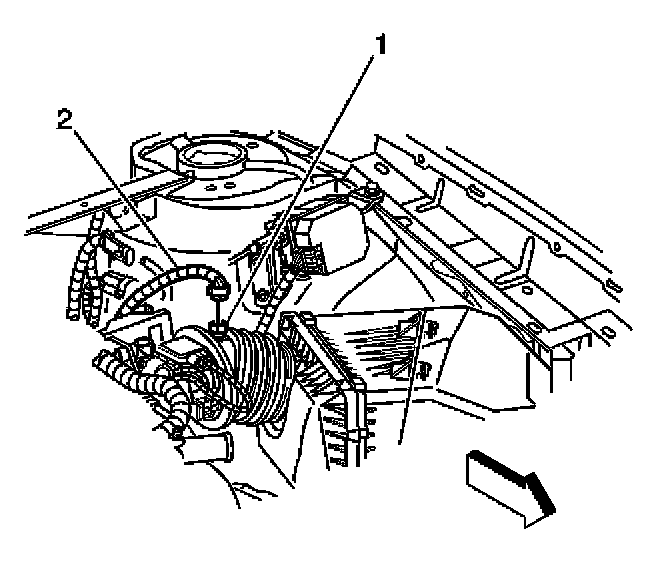 1
2