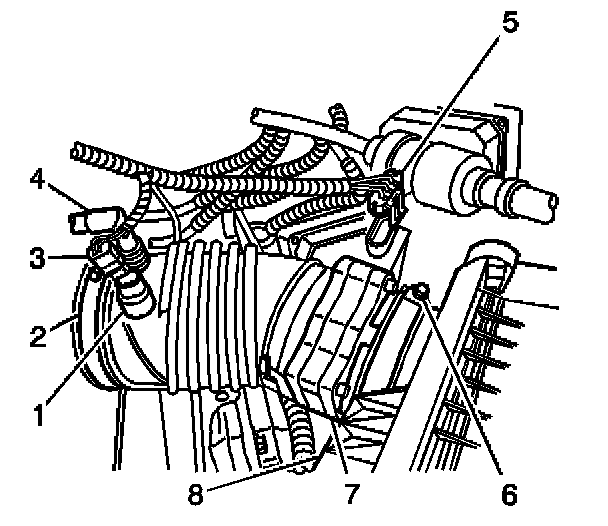 5
4
3
2
1
8
7
6