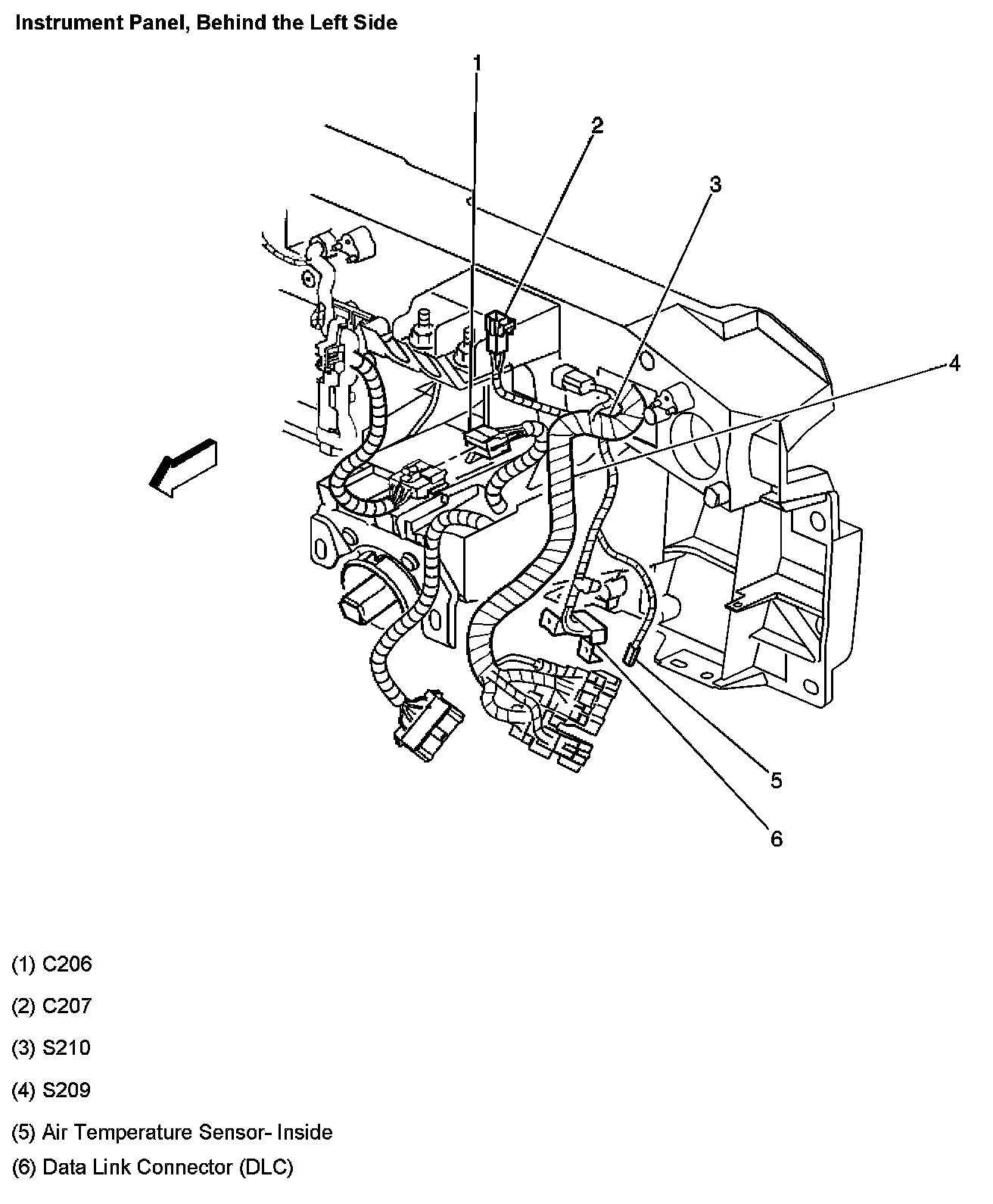 Instrument Panel, Behind the Left Side

1

2

3

4

5

6

(1) C206

(2) C207

(3) S210

(4) S209

(5) Air Temperature Sensor- Inside

(6) Data Link Connector (DLC)