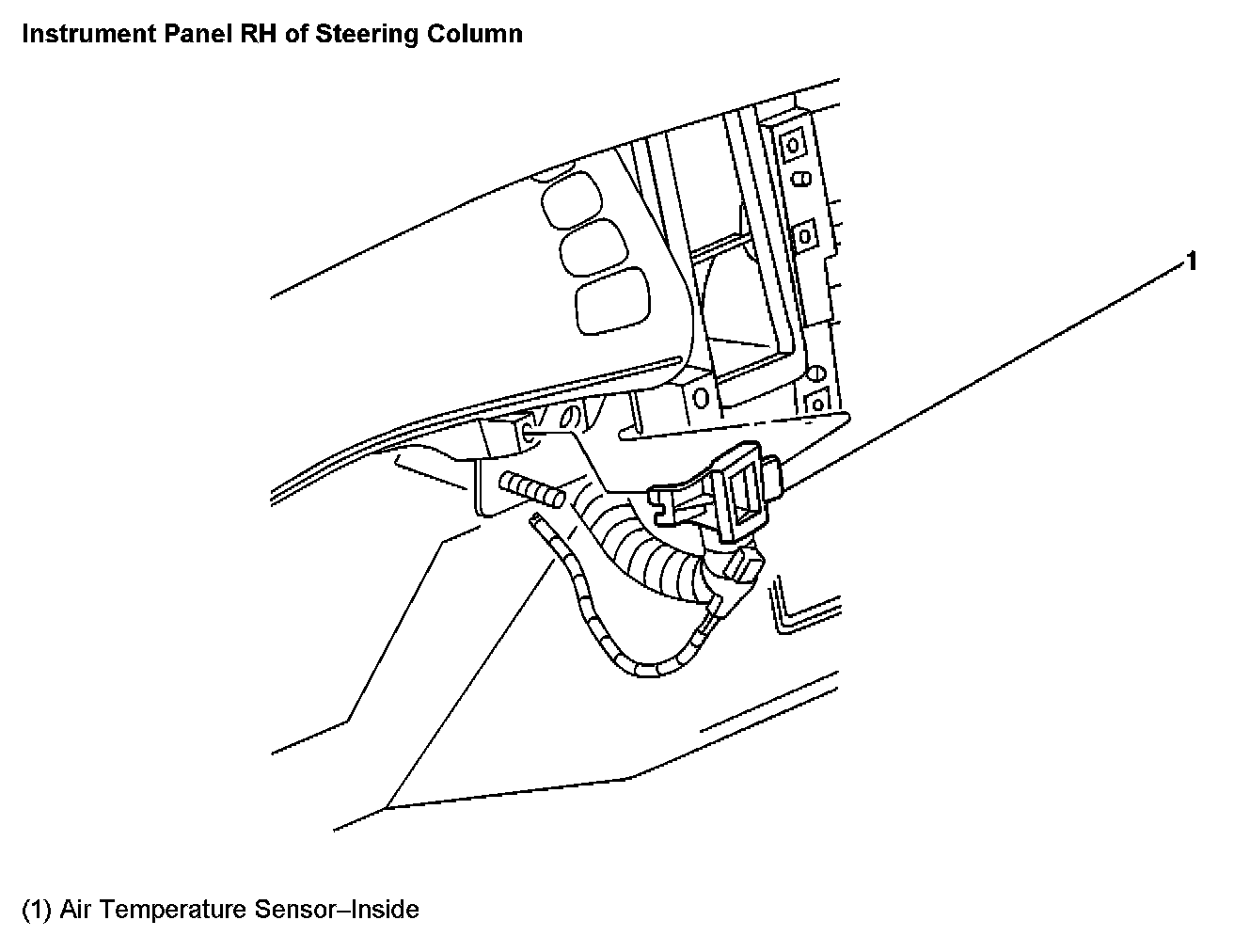 Instrument Panel RH of Steering Column

1

(1) Air Temperature Sensor–Inside