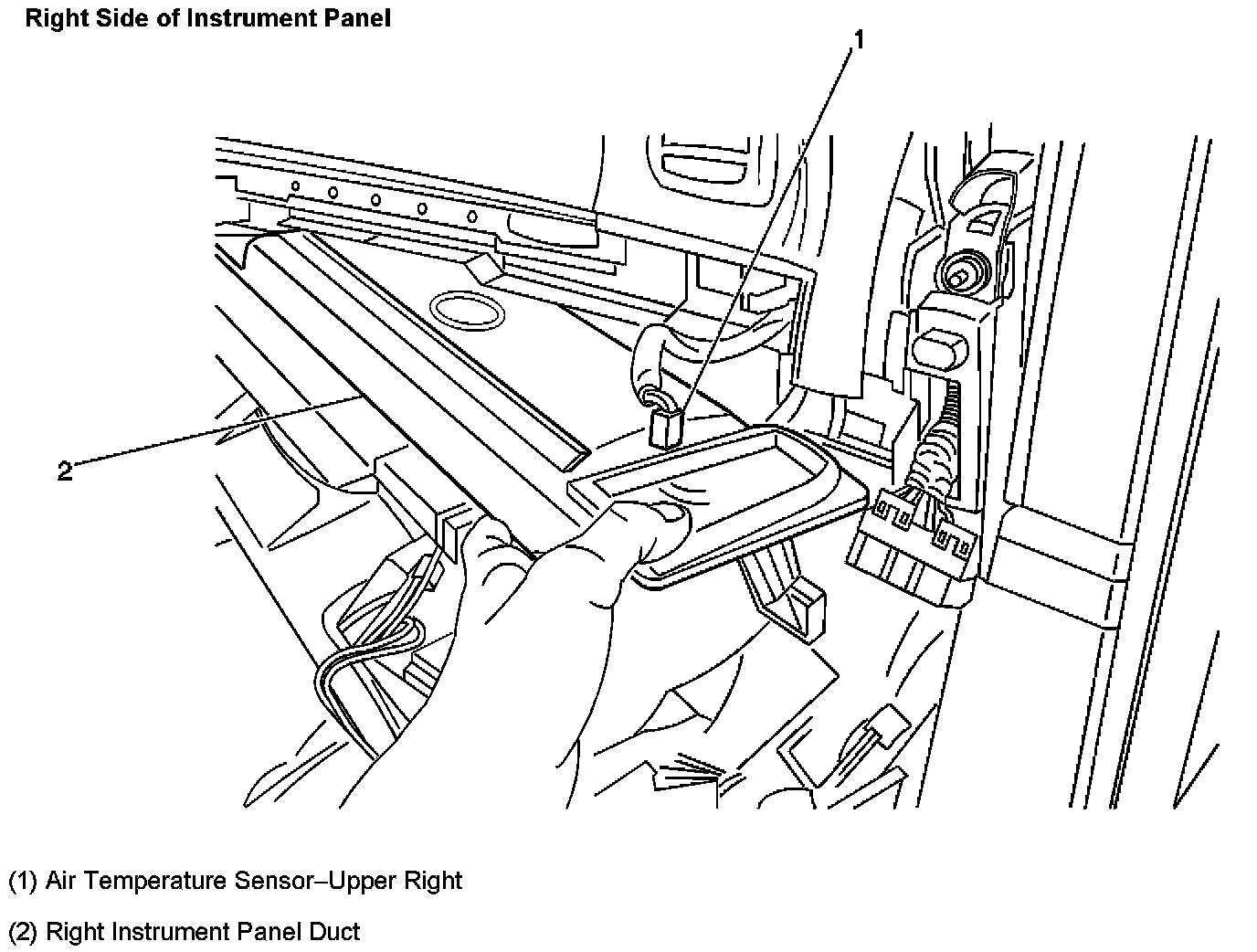 Right Side of Instrument Panel

1

2

(1) Air Temperature Sensor–Upper Right

(2) Right Instrument Panel Duct