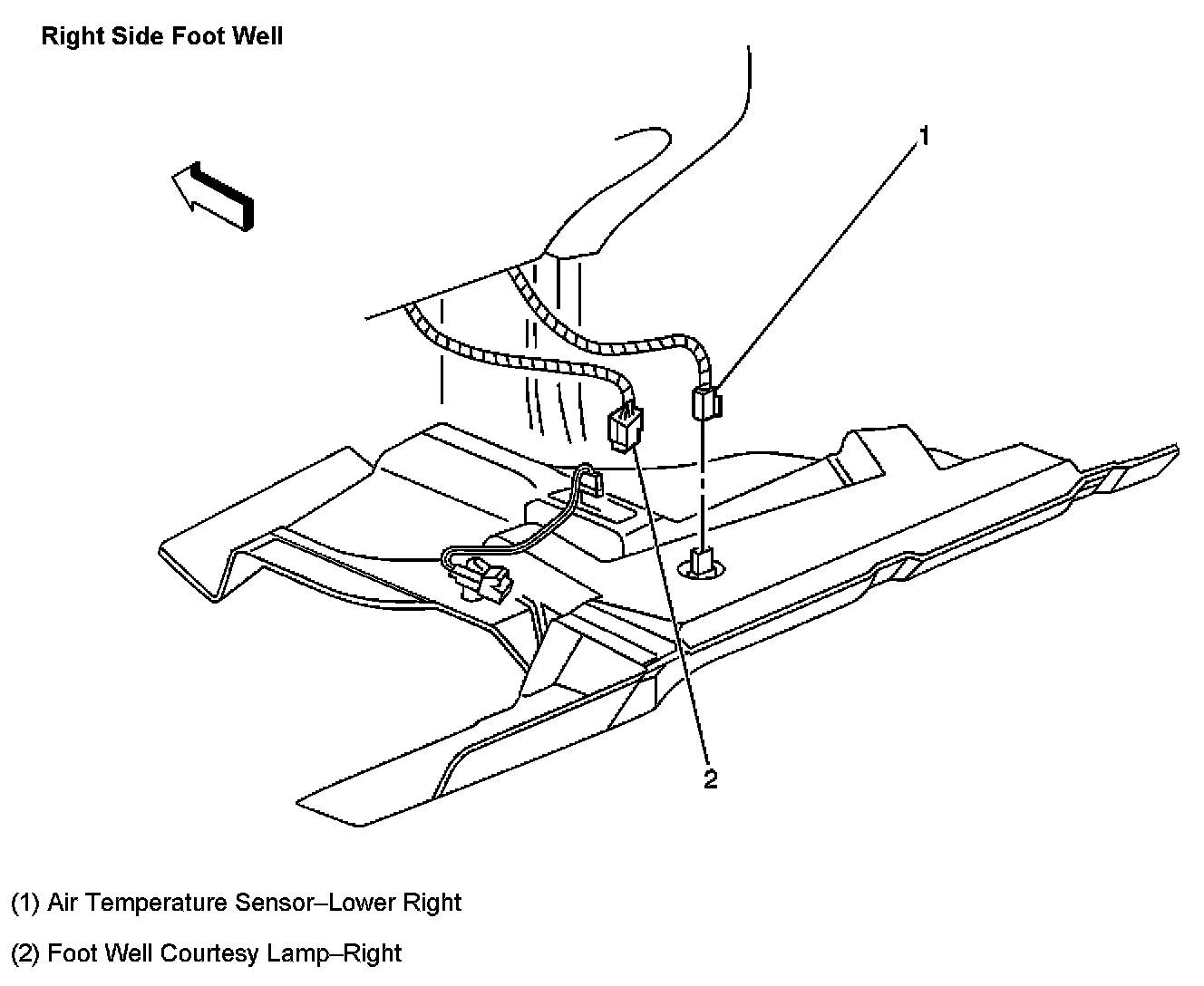 Right Side Foot Well

1

2

(1) Air Temperature Sensor–Lower Right

(2) Foot Well Courtesy Lamp–Right