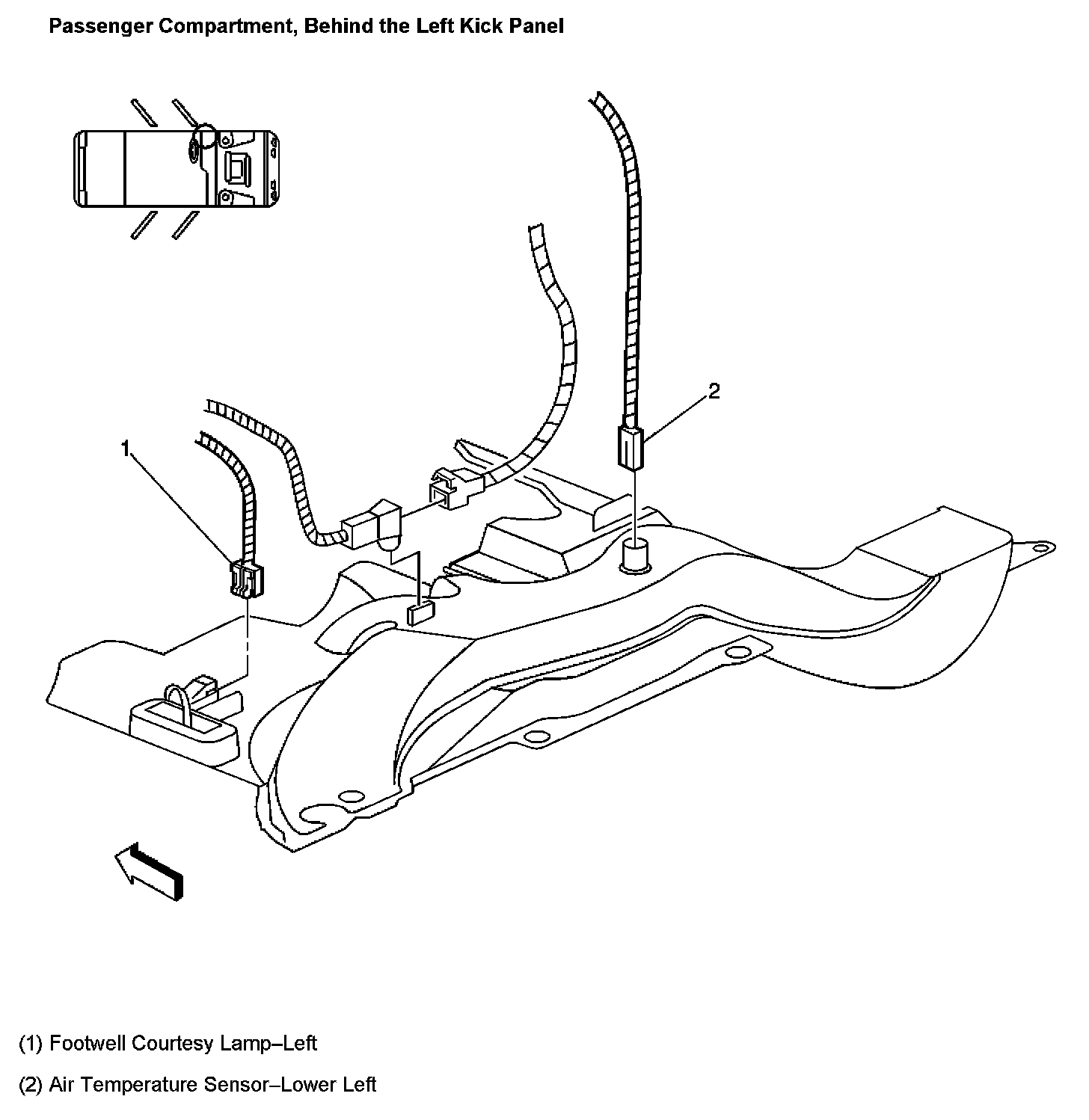 Passenger Compartment, Behind the Left Kick Panel

2

1

(1) Footwell Courtesy Lamp–Left

(2) Air Temperature Sensor–Lower Left