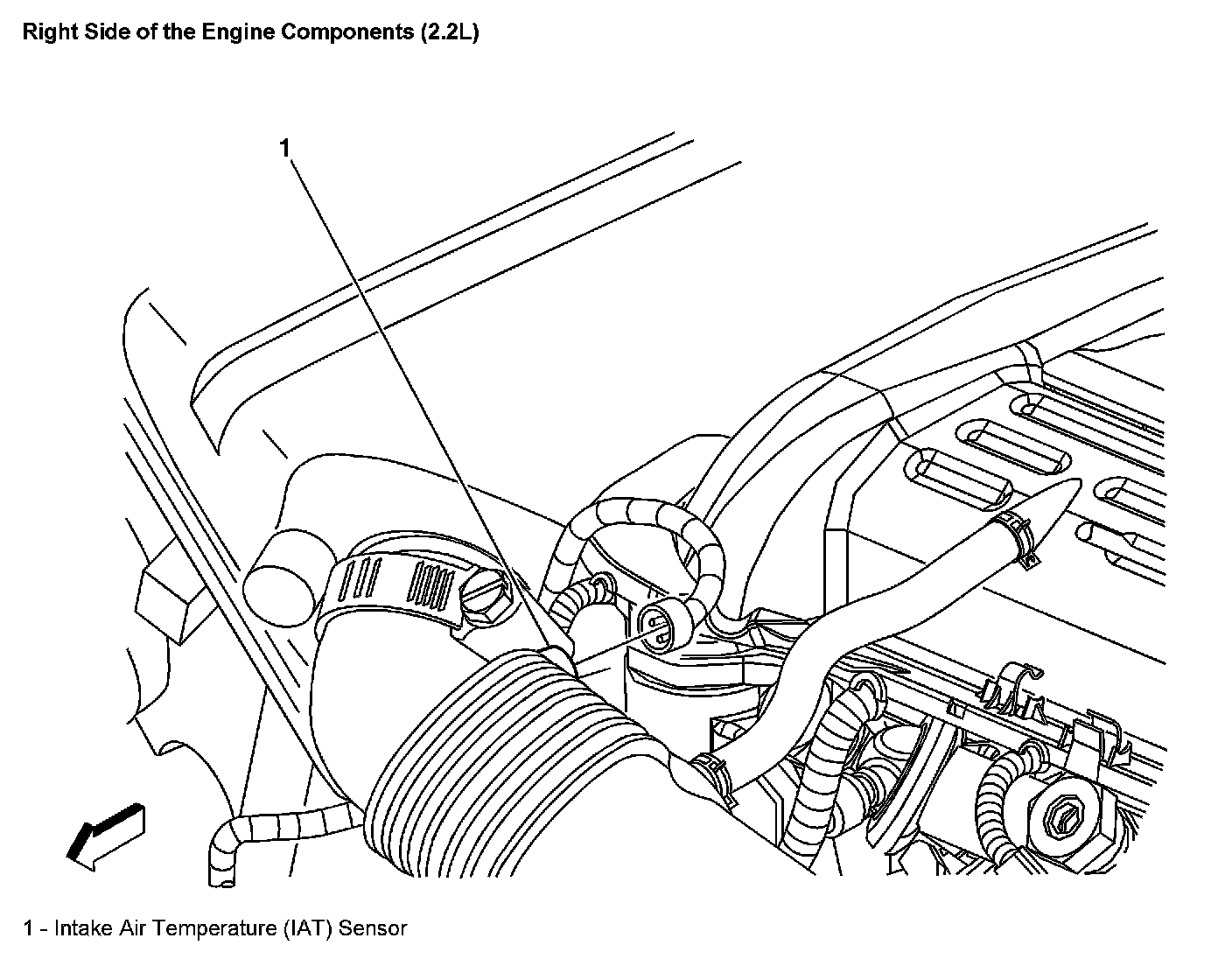 Right Side of the Engine Components (2.2L)

1

1 - Intake Air Temperature (IAT) Sensor