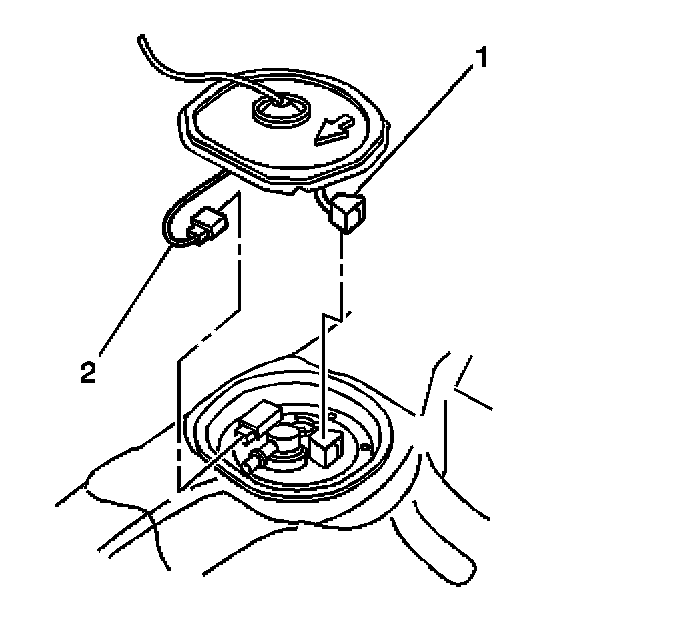 1

2