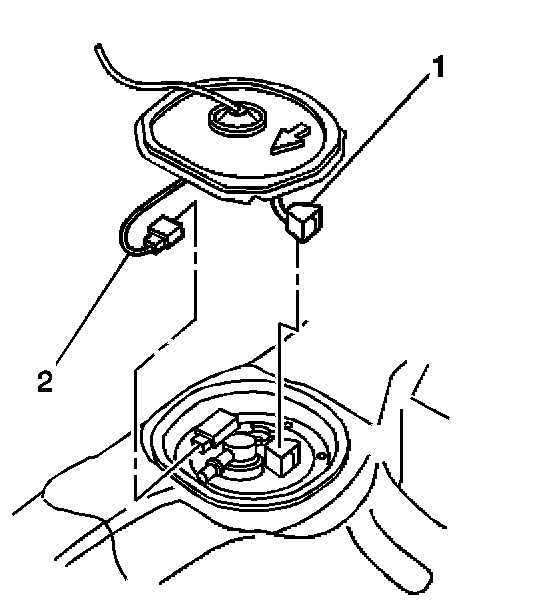 1

2