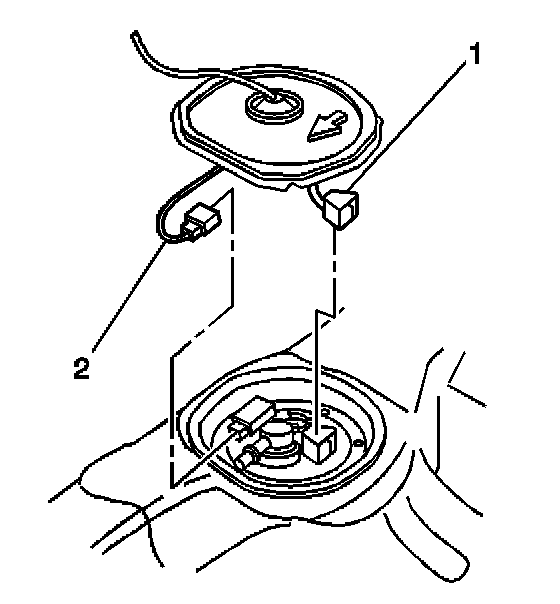 1

2