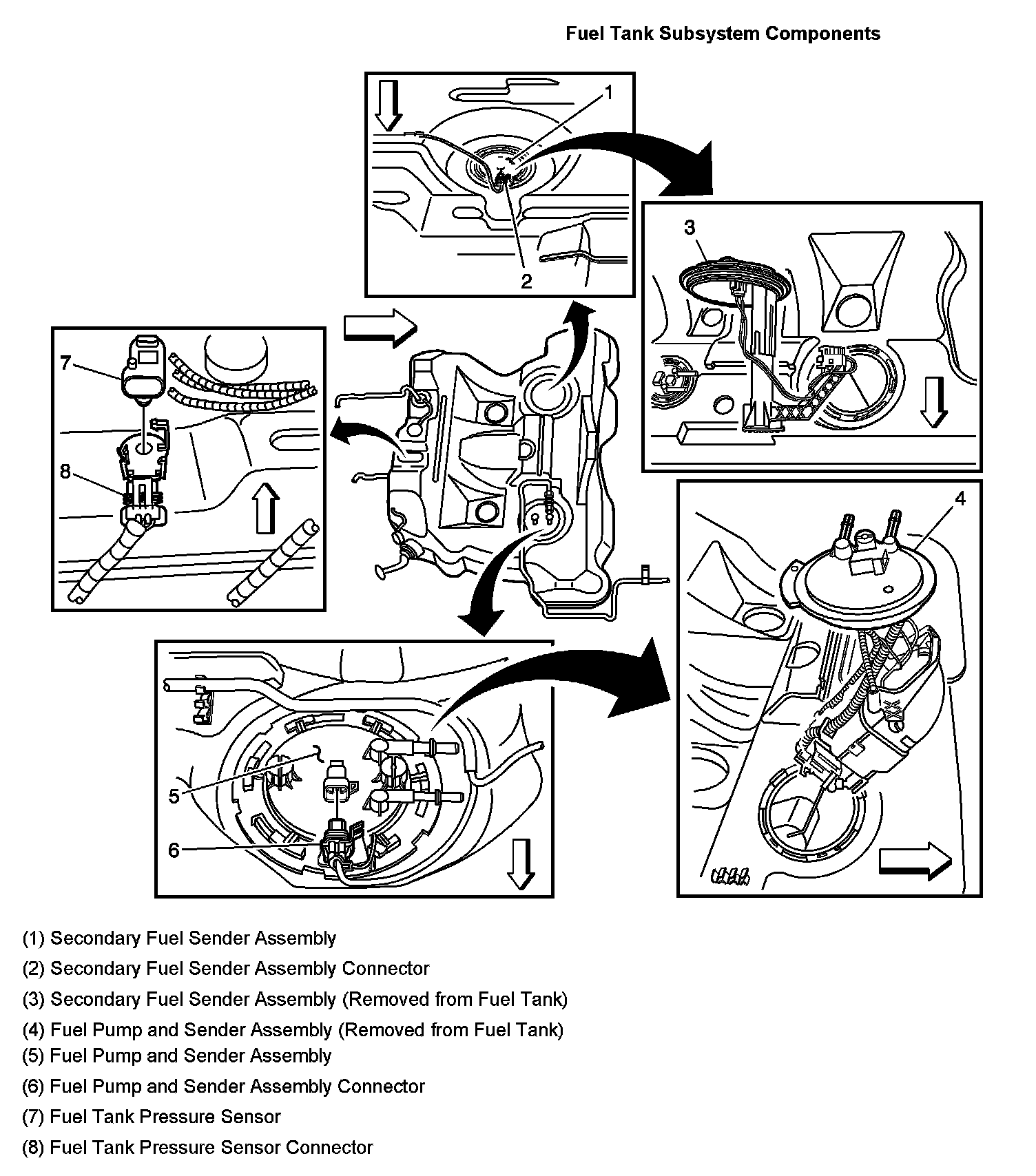 Fuel Tank Subsystem Components

1
2
3
7
8
4
5
6

(1) Secondary Fuel Sender Assembly
(2) Secondary Fuel Sender Assembly Connector
(3) Secondary Fuel Sender Assembly (Removed from Fuel Tank)
(4) Fuel Pump and Sender Assembly (Removed from Fuel Tank)
(5) Fuel Pump and Sender Assembly
(6) Fuel Pump and Sender Assembly Connector
(7) Fuel Tank Pressure Sensor
(8) Fuel Tank Pressure Sensor Connector