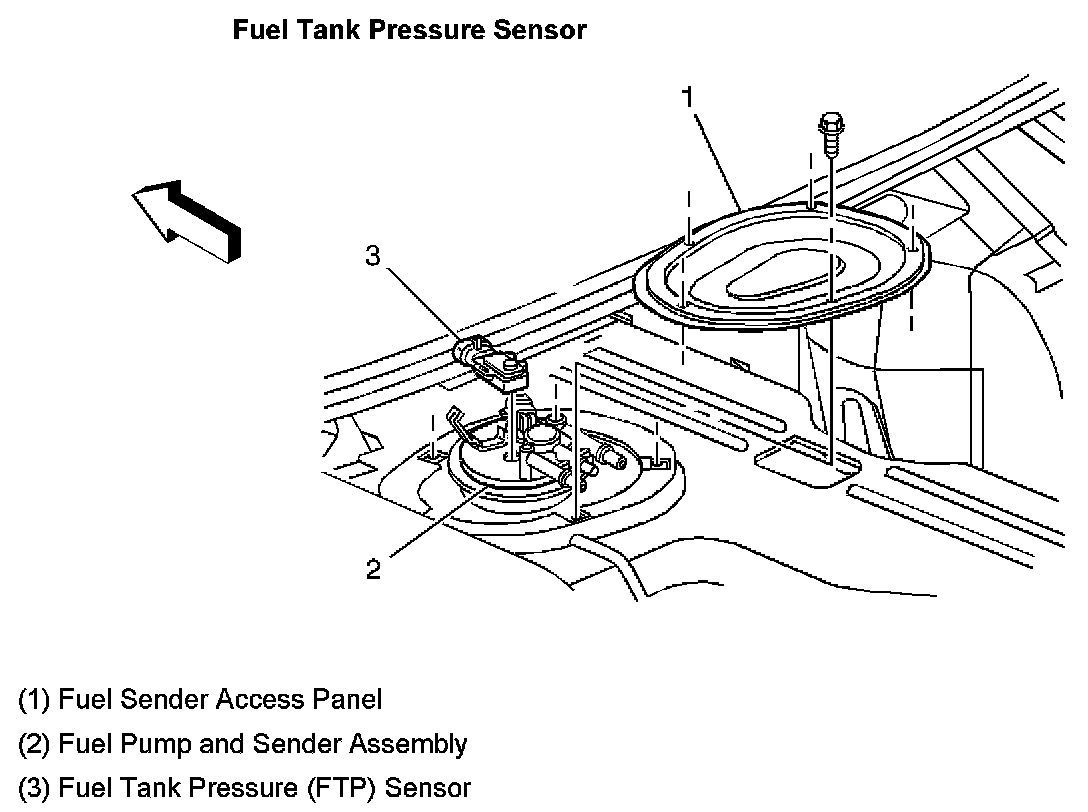 Fuel Tank Pressure Sensor

1

3

2

(1) Fuel Sender Access Panel

(2) Fuel Pump and Sender Assembly

(3) Fuel Tank Pressure (FTP) Sensor