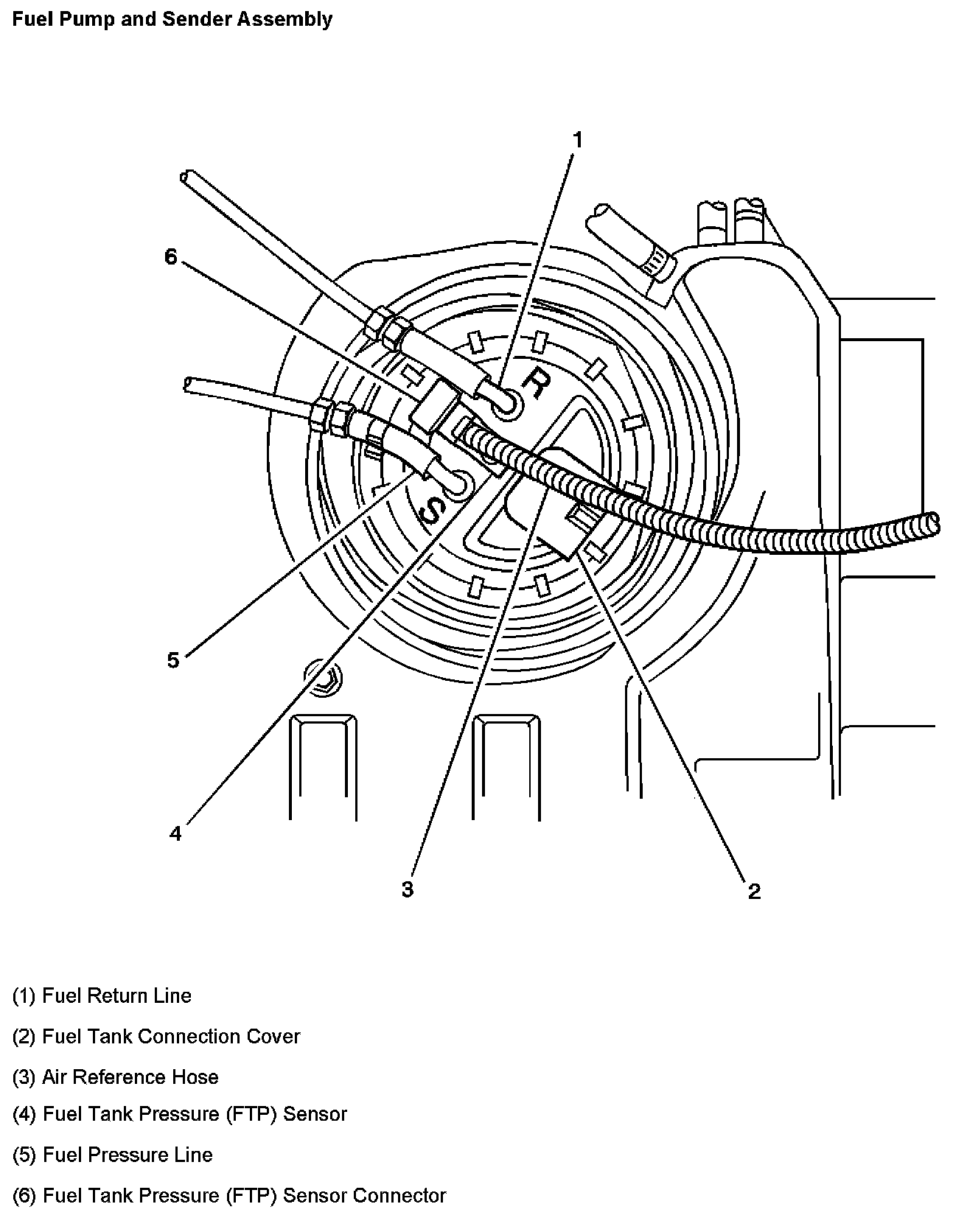 Fuel Pump and Sender Assembly

1

6

R

S

5

4

3

2

(1) Fuel Return Line

(2) Fuel Tank Connection Cover

(3) Air Reference Hose

(4) Fuel Tank Pressure (FTP) Sensor

(5) Fuel Pressure Line

(6) Fuel Tank Pressure (FTP) Sensor Connector