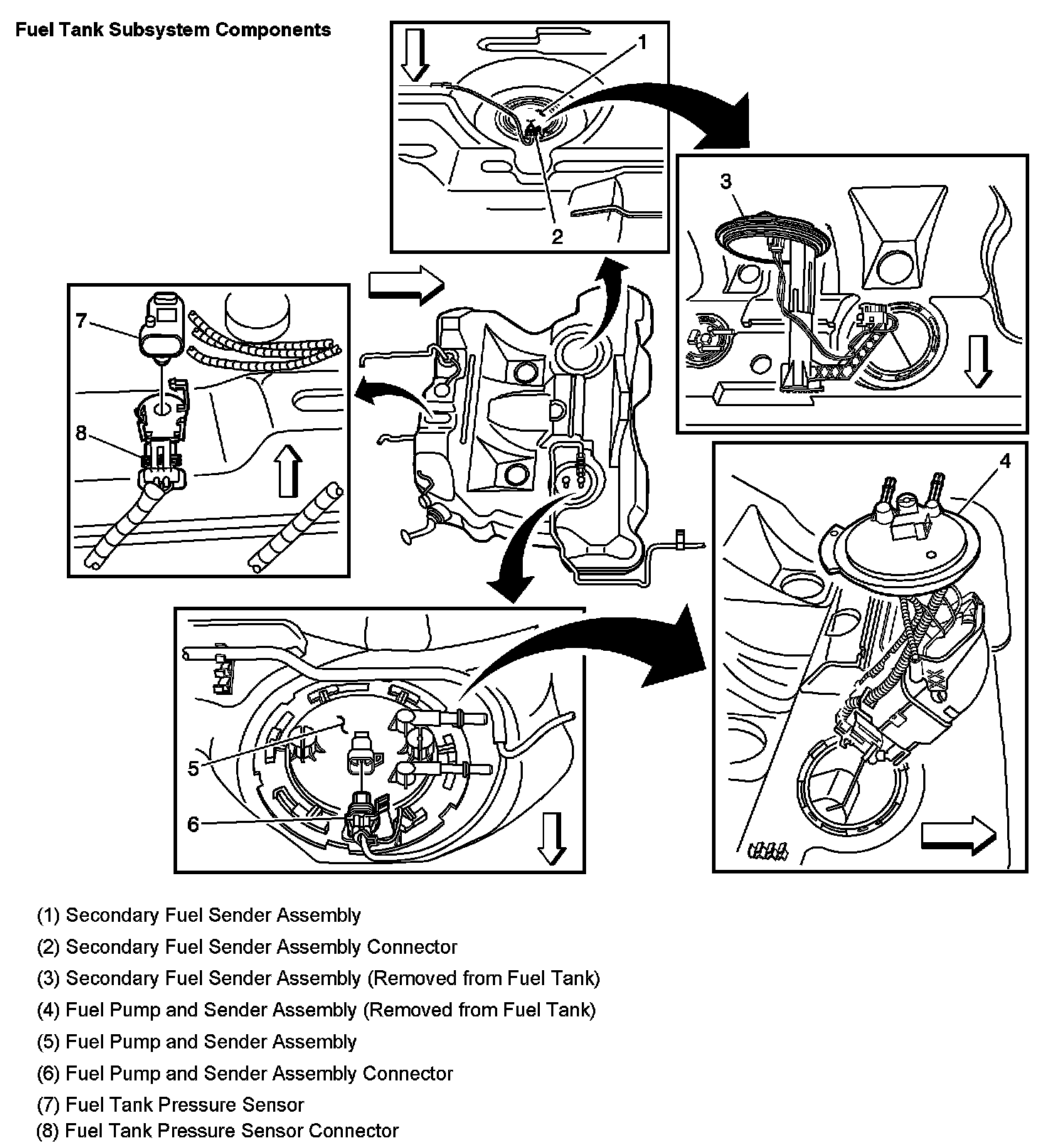 Fuel Tank Subsystem Components

1

2

3

7

8

4

5

6

(1) Secondary Fuel Sender Assembly

(2) Secondary Fuel Sender Assembly Connector

(3) Secondary Fuel Sender Assembly (Removed from Fuel Tank)

(4) Fuel Pump and Sender Assembly (Removed from Fuel Tank)

(5) Fuel Pump and Sender Assembly

(6) Fuel Pump and Sender Assembly Connector

(7) Fuel Tank Pressure Sensor

(8) Fuel Tank Pressure Sensor Connector