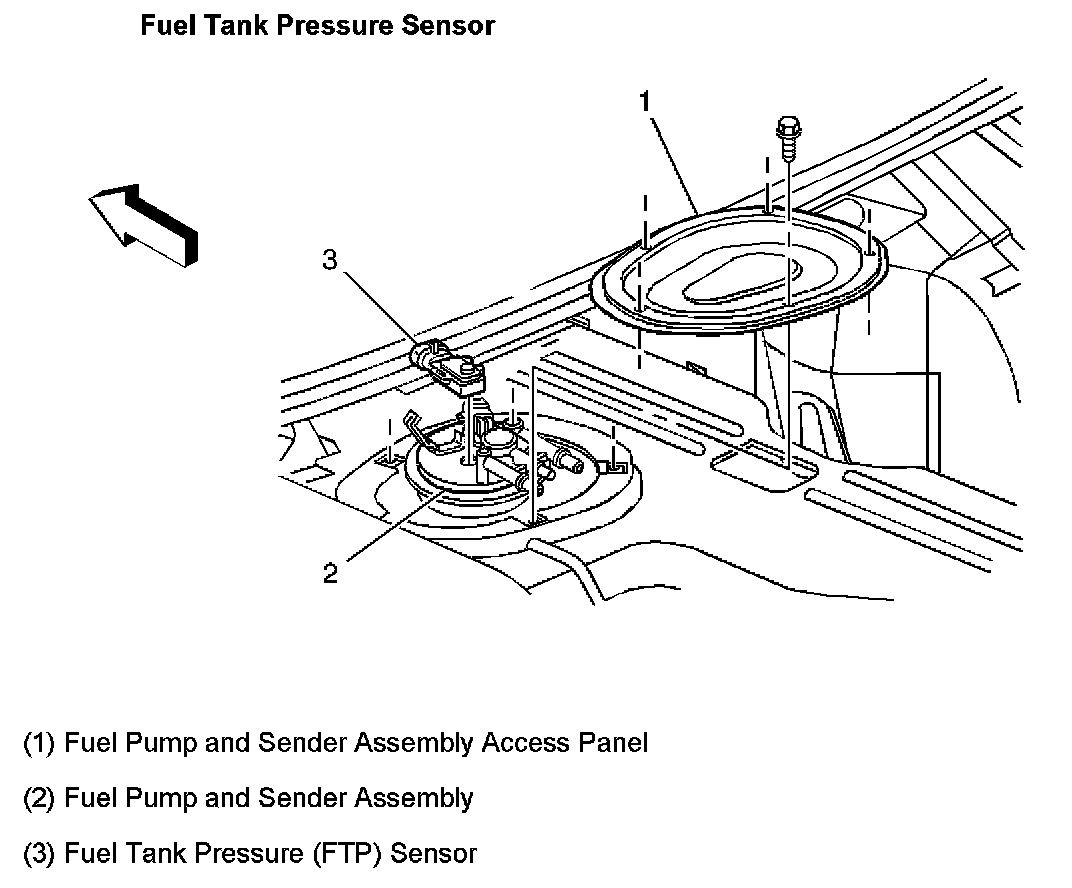 Fuel Tank Pressure Sensor

1

3

2

(1) Fuel Pump and Sender Assembly Access Panel

(2) Fuel Pump and Sender Assembly

(3) Fuel Tank Pressure (FTP) Sensor