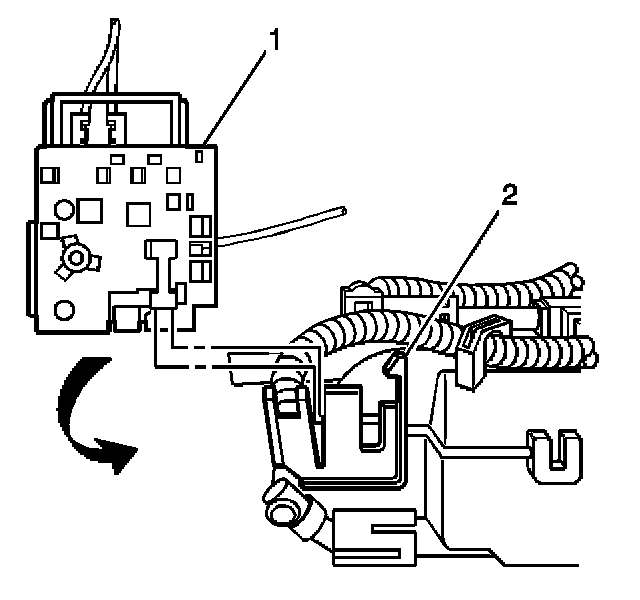 1

2