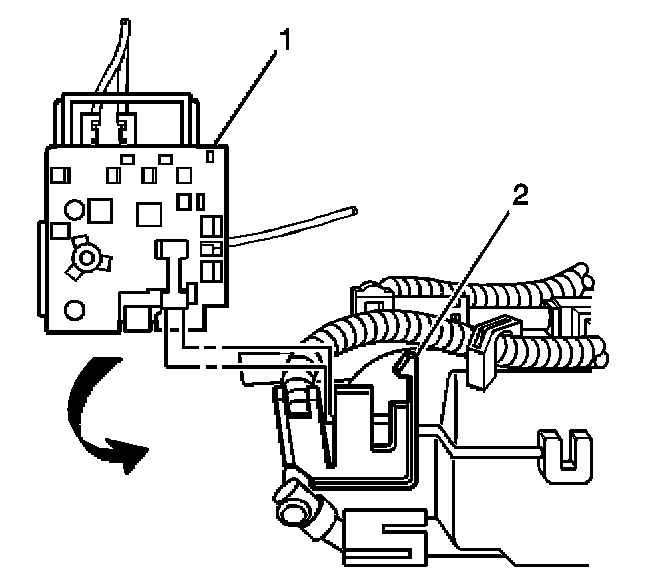 1
2