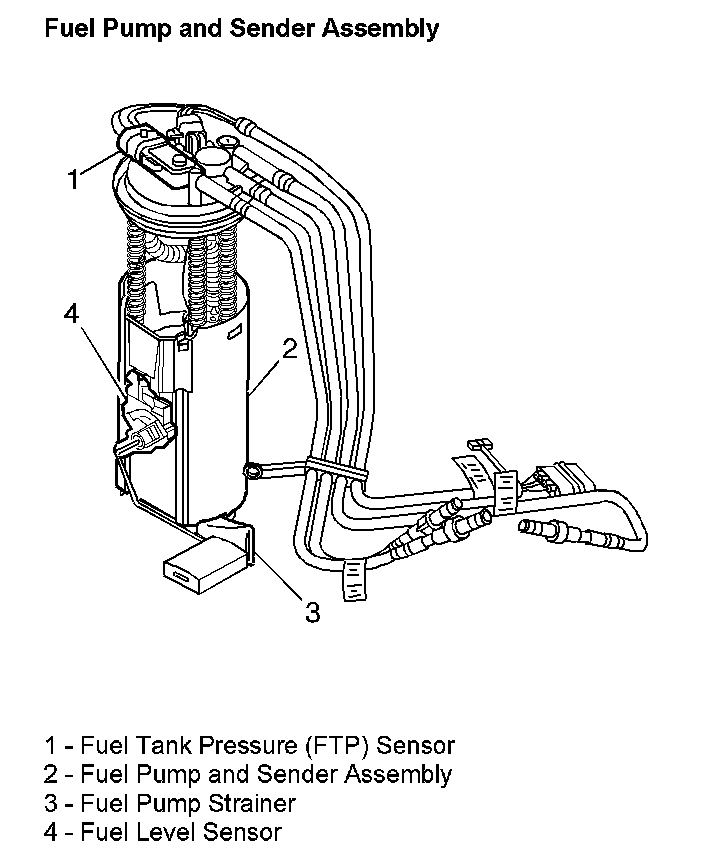 Fuel Pump and Sender Assembly

1

4

2

3

1 - Fuel Tank Pressure (FTP) Sensor
2 - Fuel Pump and Sender Assembly
3 - Fuel Pump Strainer
4 - Fuel Level Sensor