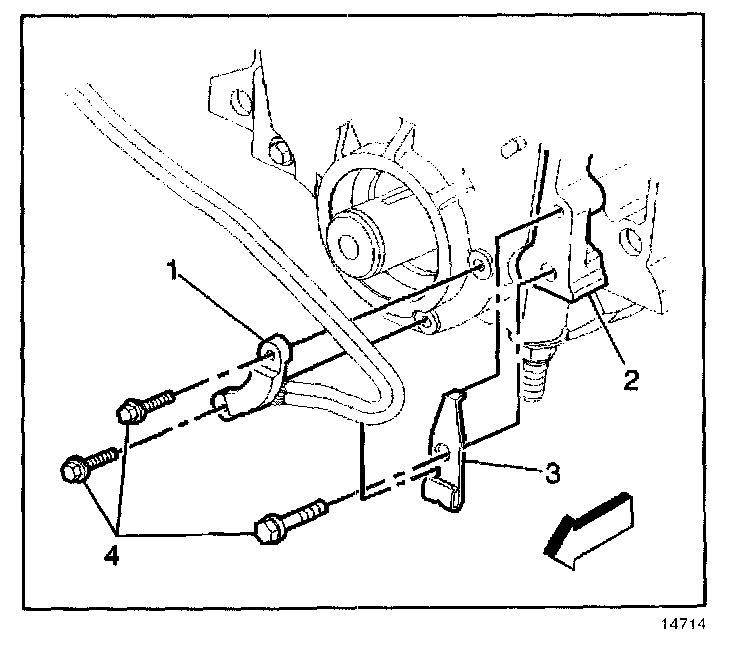 1
2
3
4
14714