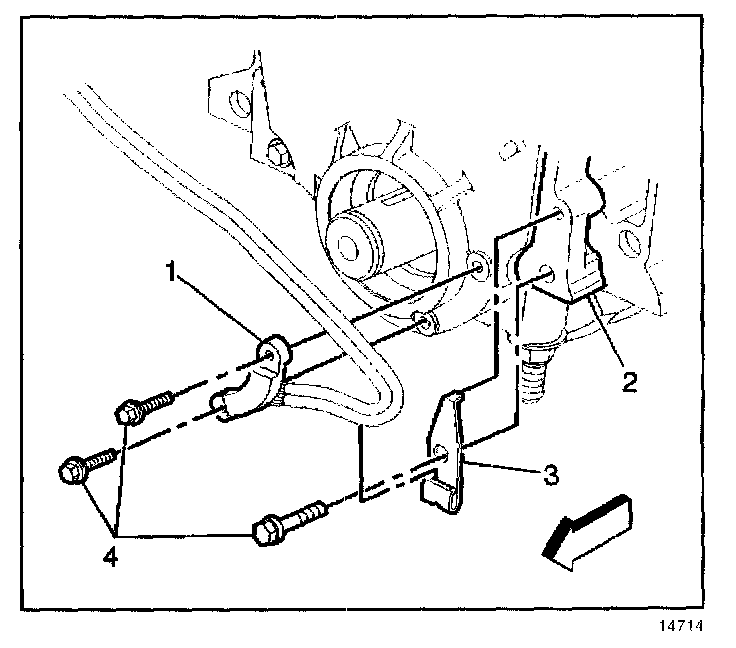 1
2
3
4
14714