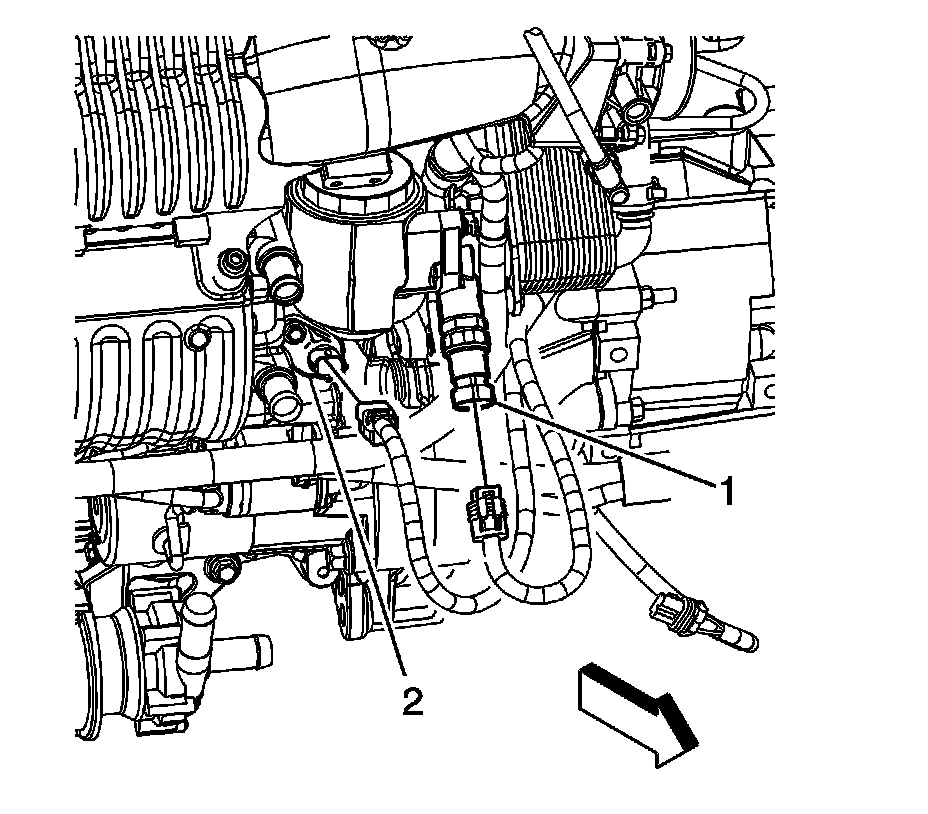 1
2