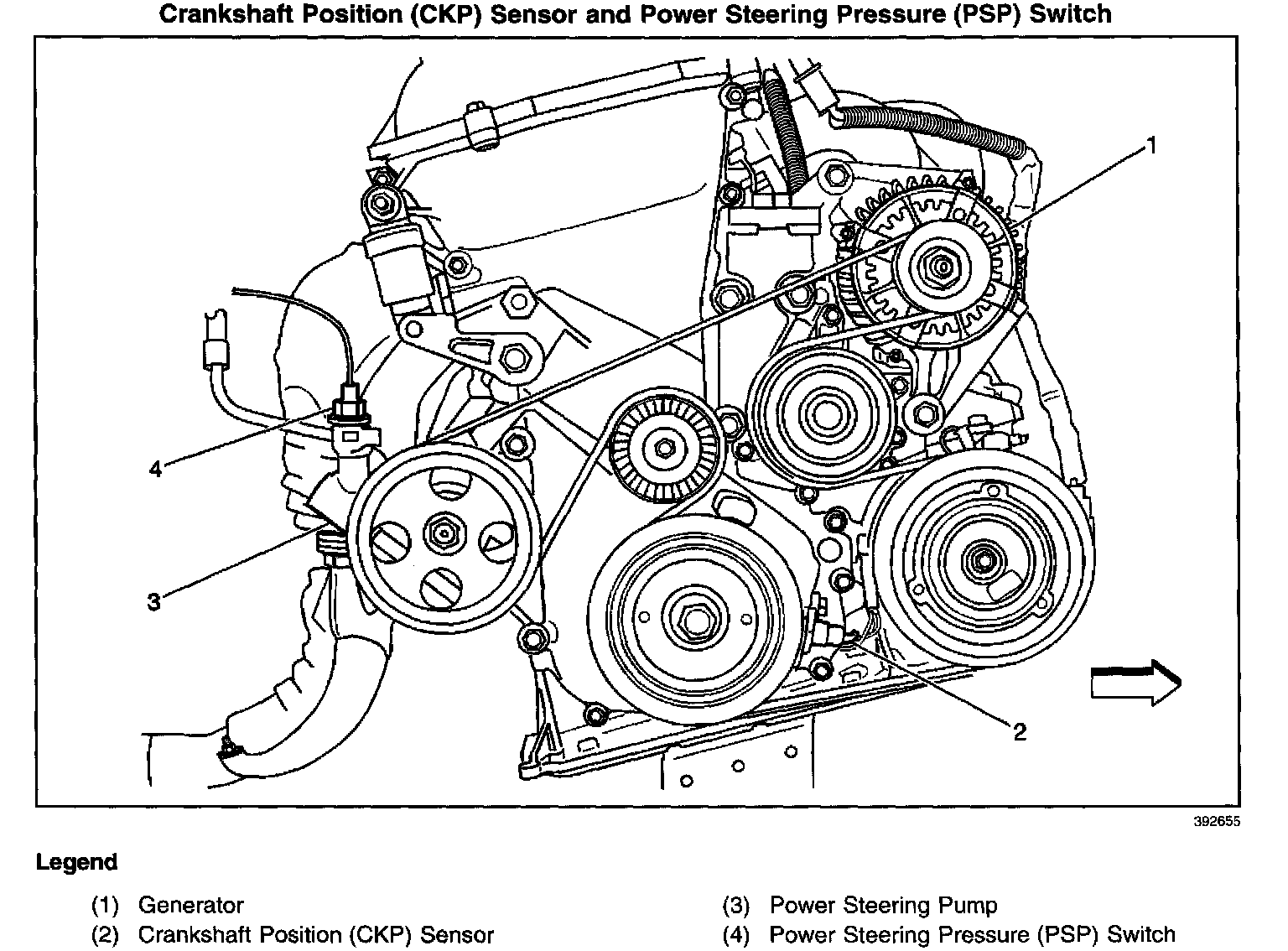 Crankshaft Position (CKP) Sensor and Power Steering Pressure (PSP) Switch

1

4

3

2

392655

Legend

(1) Generator
(2) Crankshaft Position (CKP) Sensor

(3) Power Steering Pump
(4) Power Steering Pressure (PSP) Switch