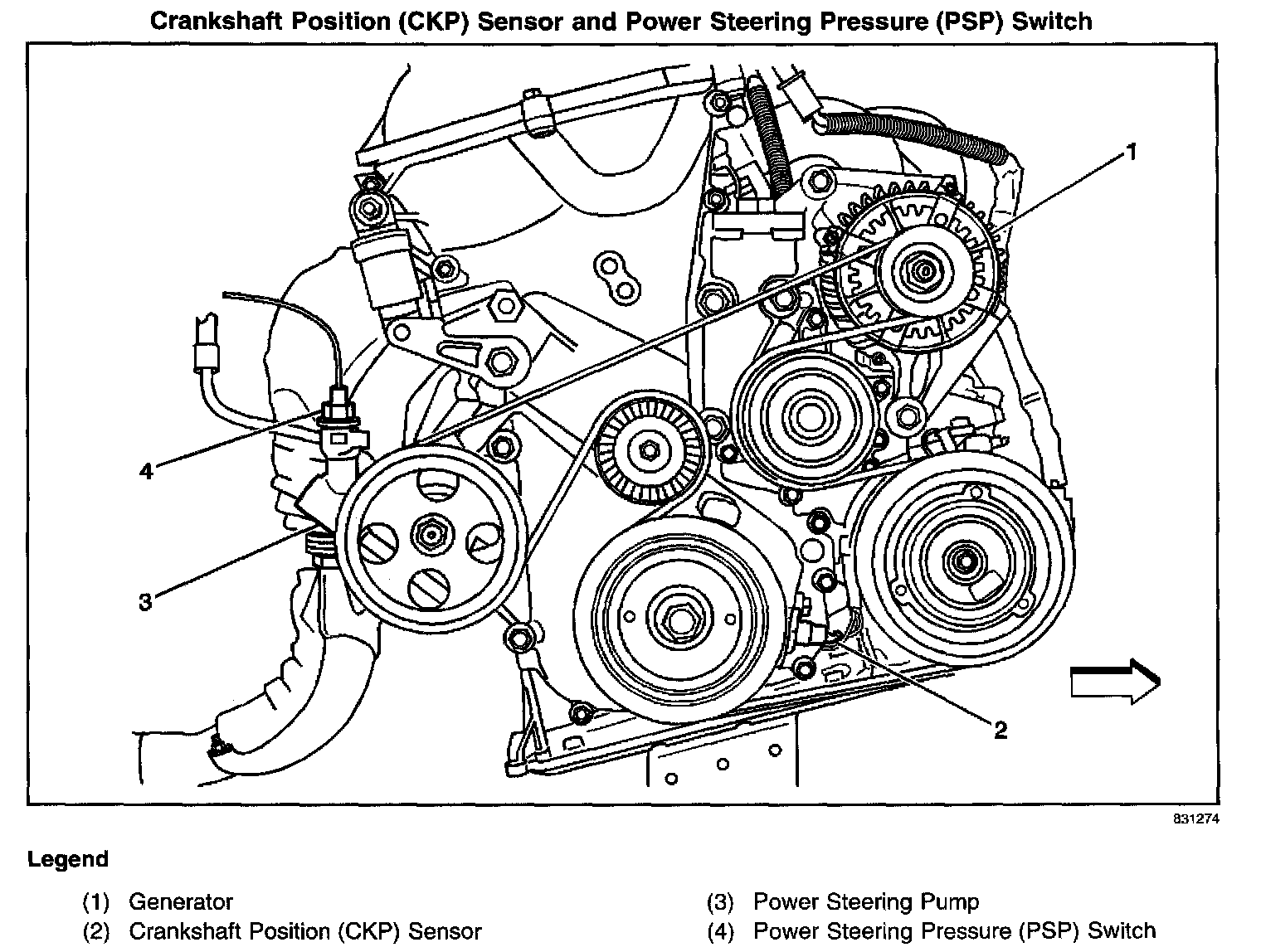 Crankshaft Position (CKP) Sensor and Power Steering Pressure (PSP) Switch

1

4

3

2

831274

Legend

(1) Generator
(2) Crankshaft Position (CKP) Sensor

(3) Power Steering Pump
(4) Power Steering Pressure (PSP) Switch