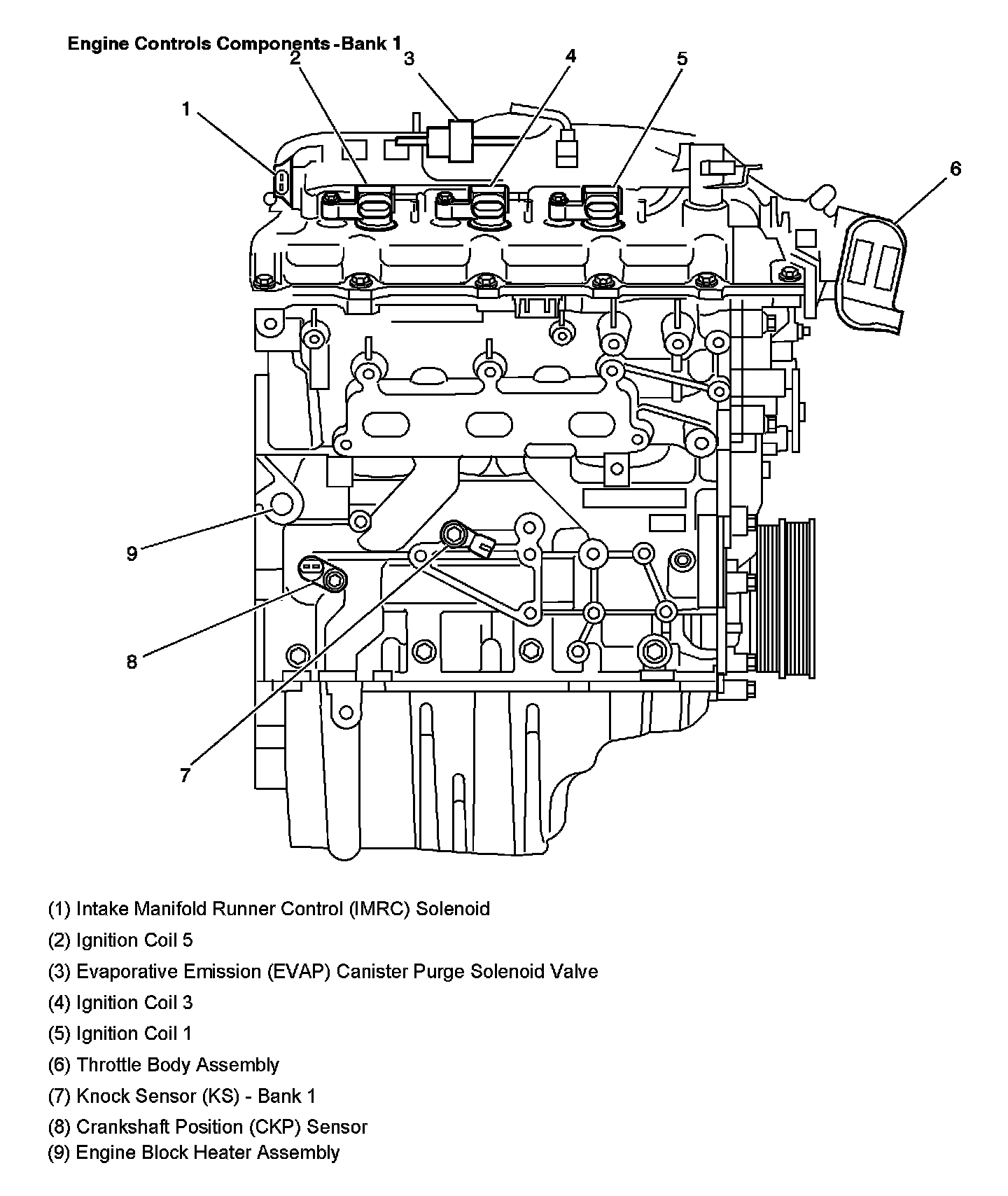 Engine Controls Components - Bank 1

2
3
4
5
1
6
9
8
7

(1) Intake Manifold Runner Control (IMRC) Solenoid

(2) Ignition Coil 5

(3) Evaporative Emission (EVAP) Canister Purge Solenoid Valve

(4) Ignition Coil 3

(5) Ignition Coil 1

(6) Throttle Body Assembly

(7) Knock Sensor (KS) - Bank 1

(8) Crankshaft Position (CKP) Sensor

(9) Engine Block Heater Assembly